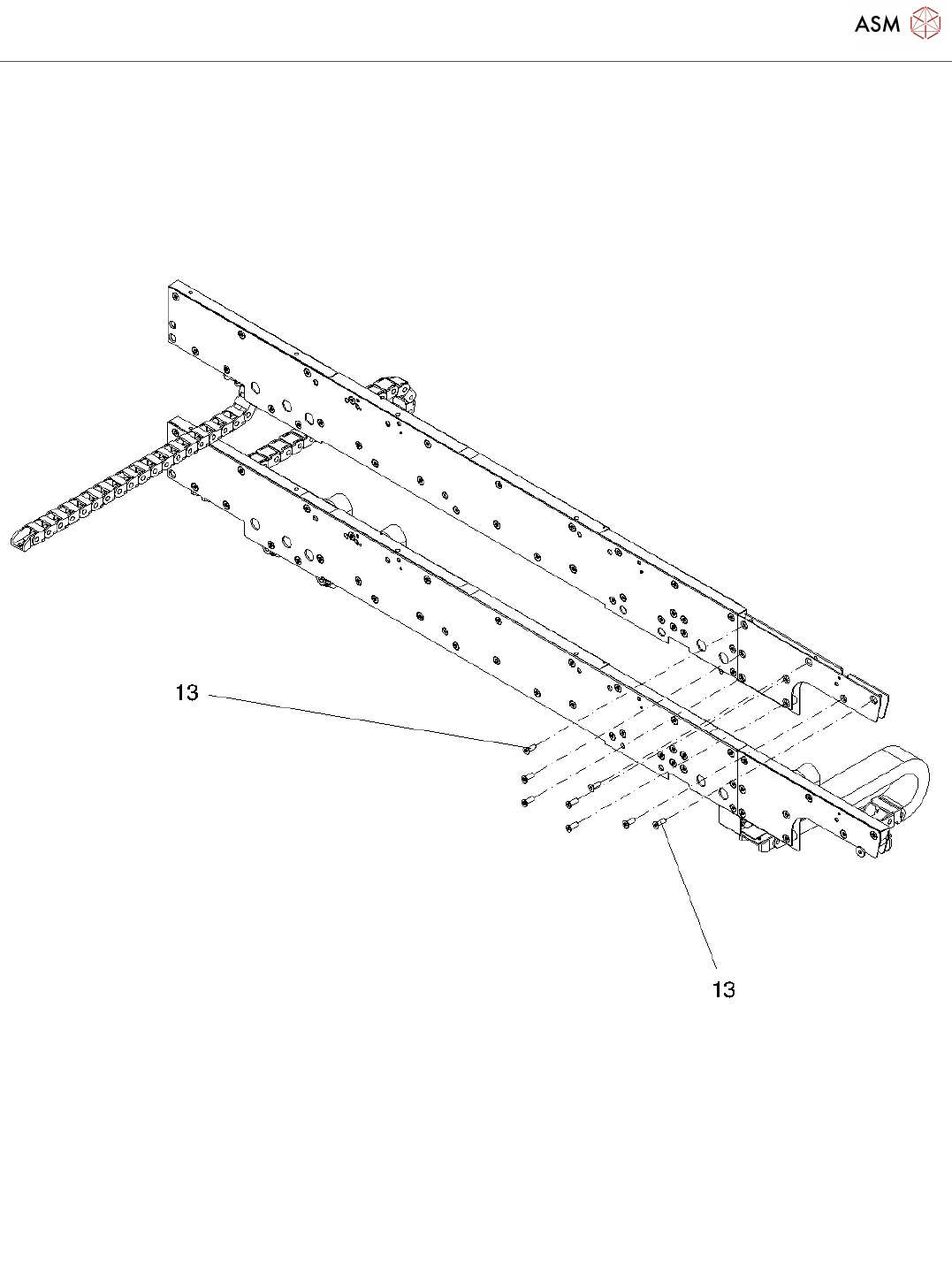 ASM

13

13