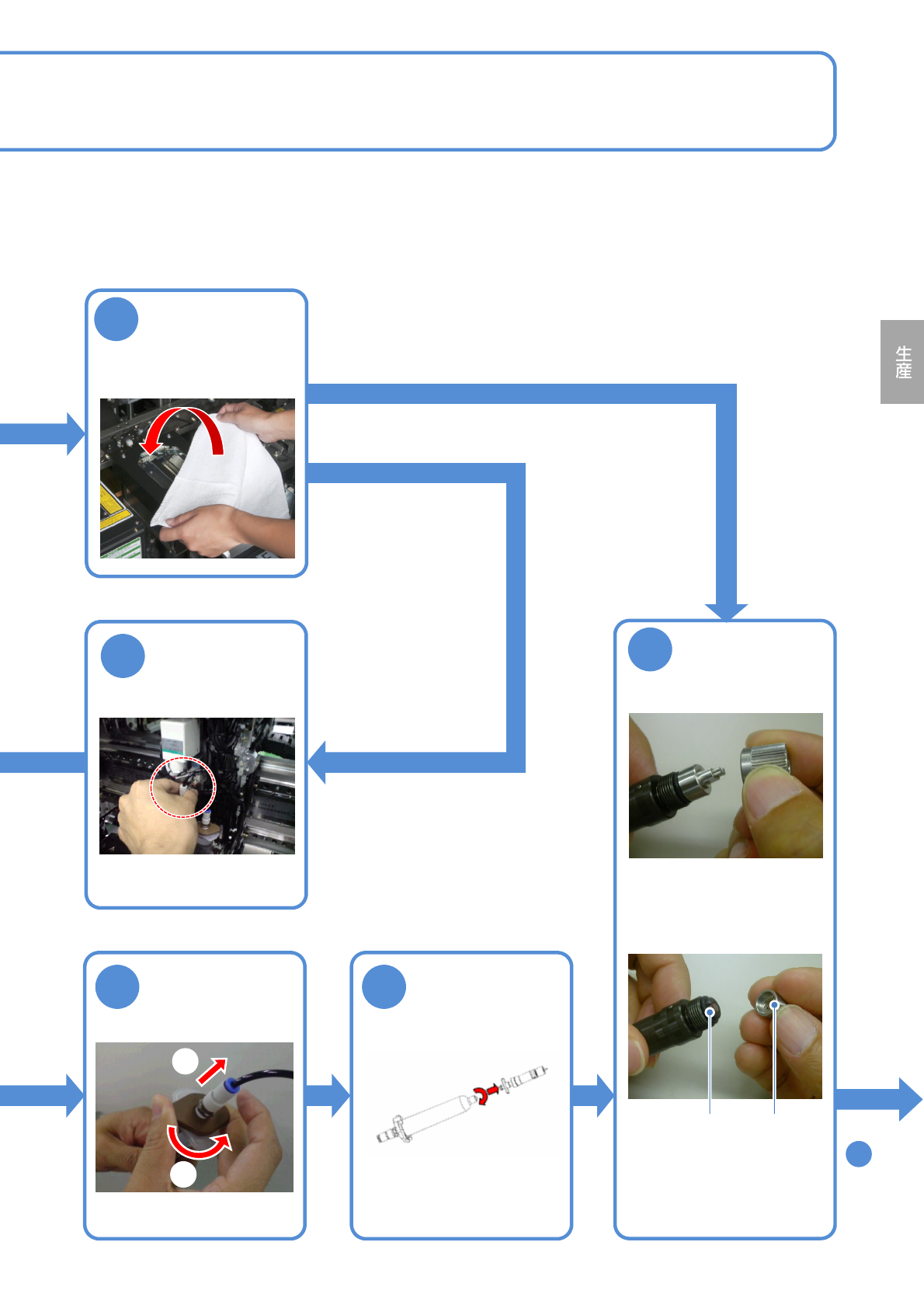 生産