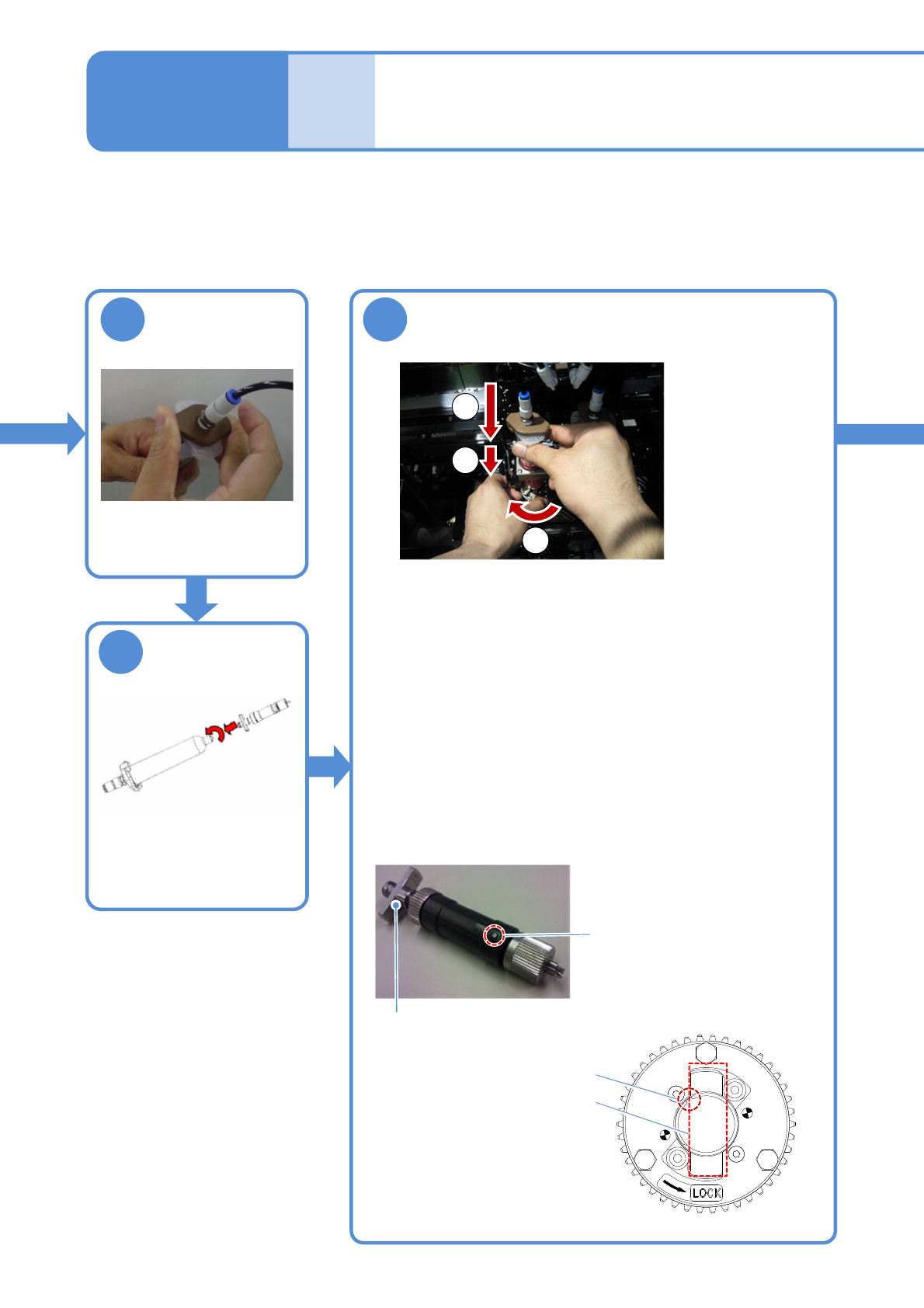 LOCK