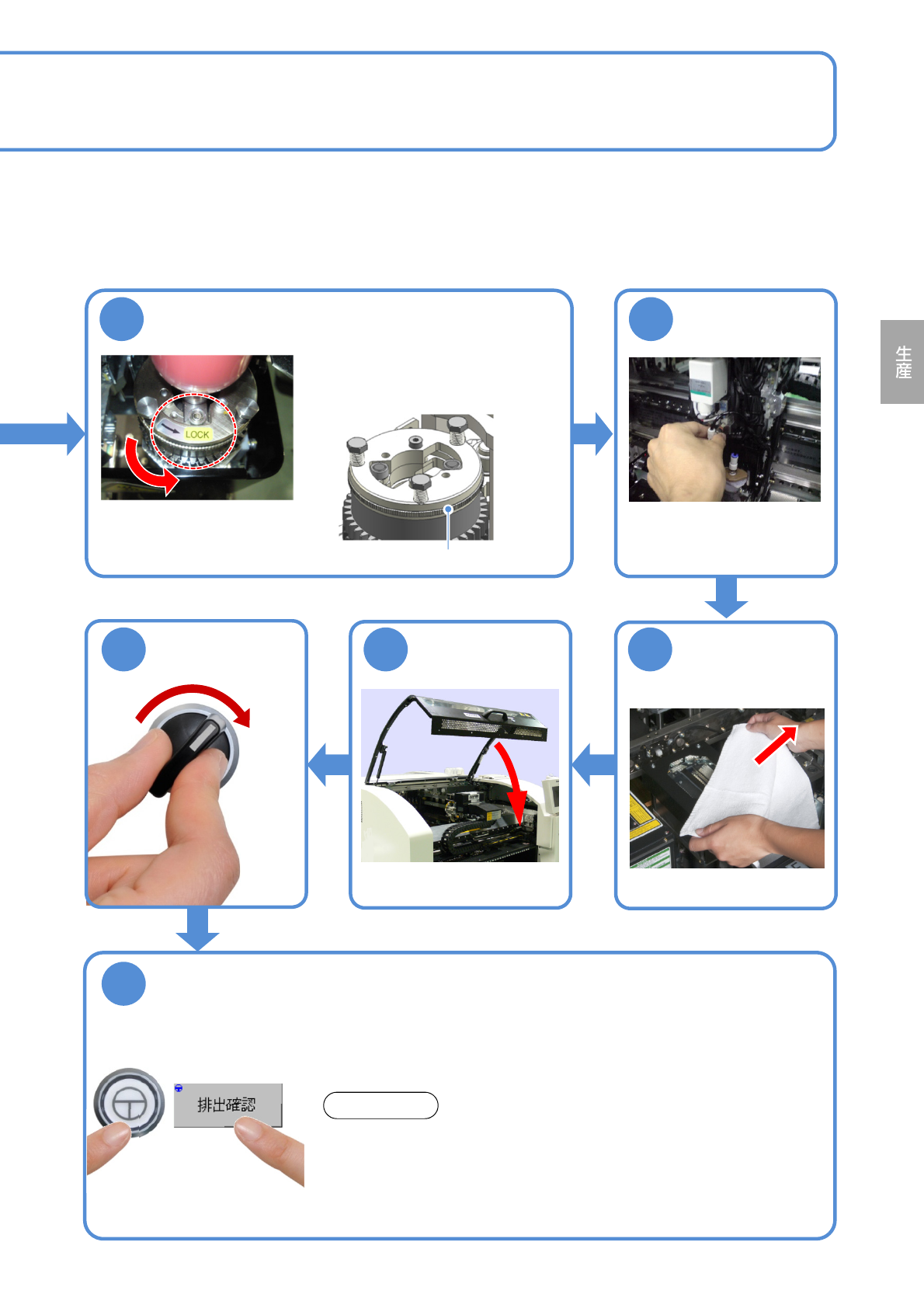 生産

LOCK

排出確認