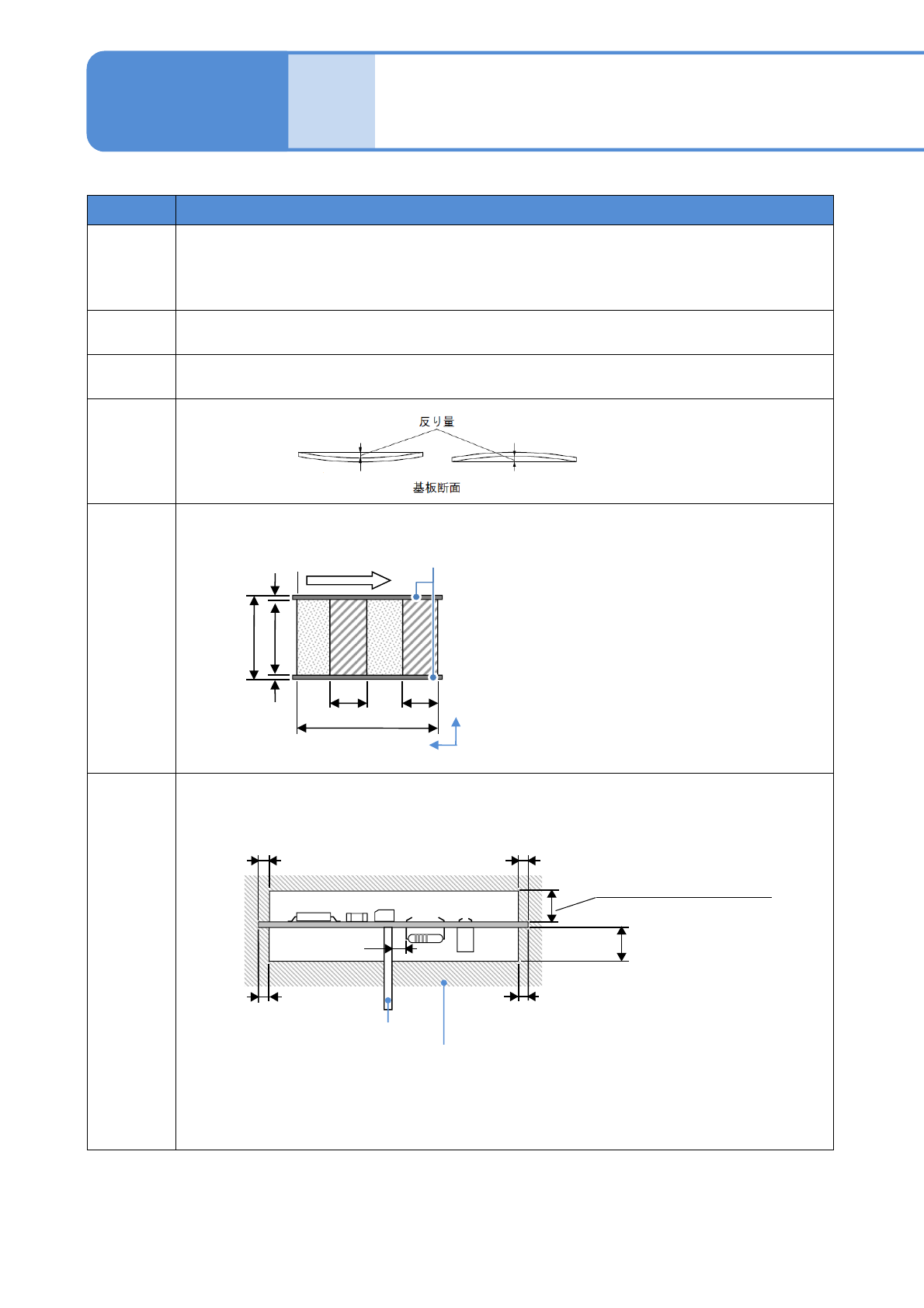 反り量

基板断面