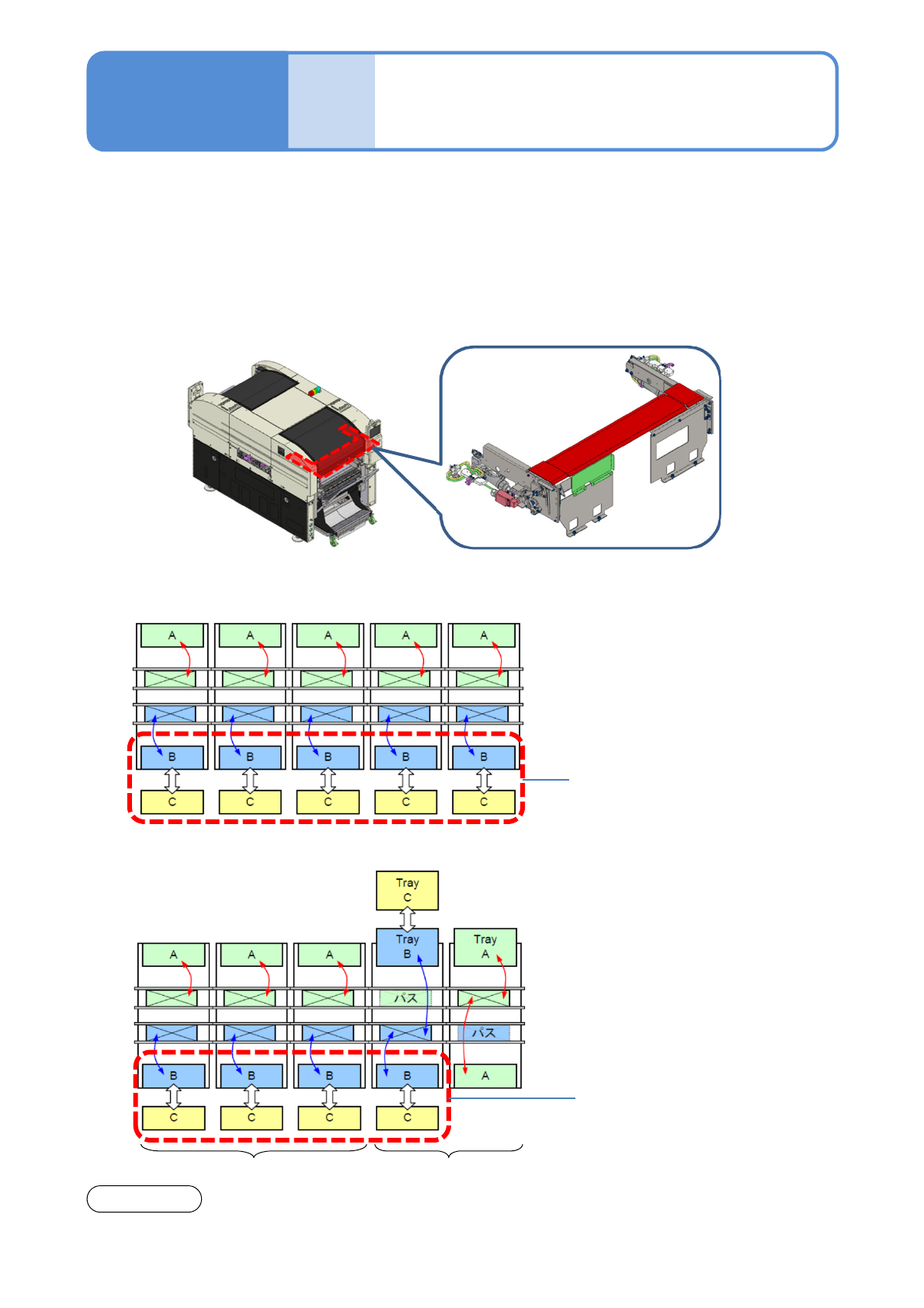 A A A A A

B B B B B

C C C C C

Tray C

Tray B

Tray A

A A A

パス

パス

B B B B

A

C C C C