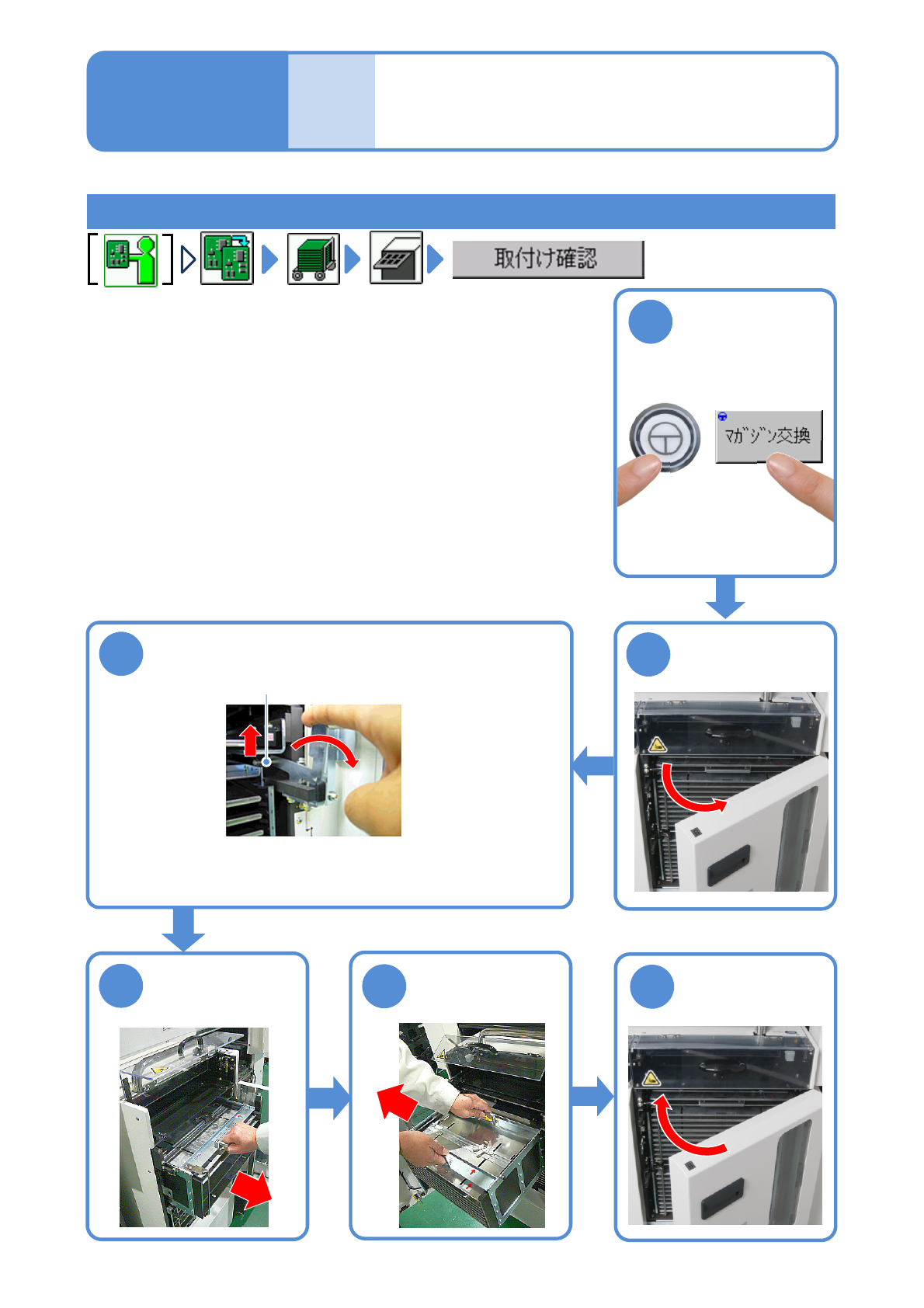 取付け確認

マガジン交換