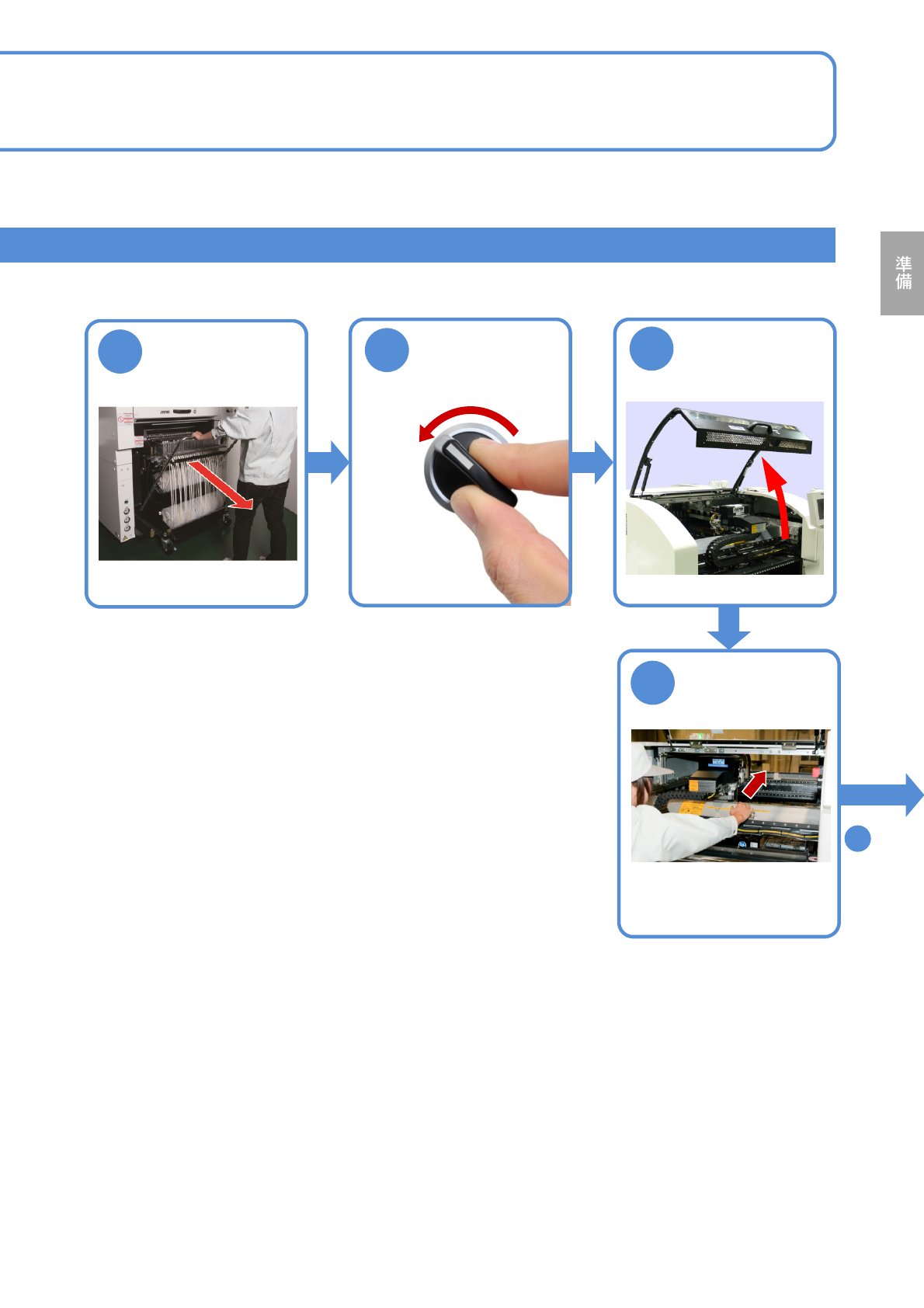 準備