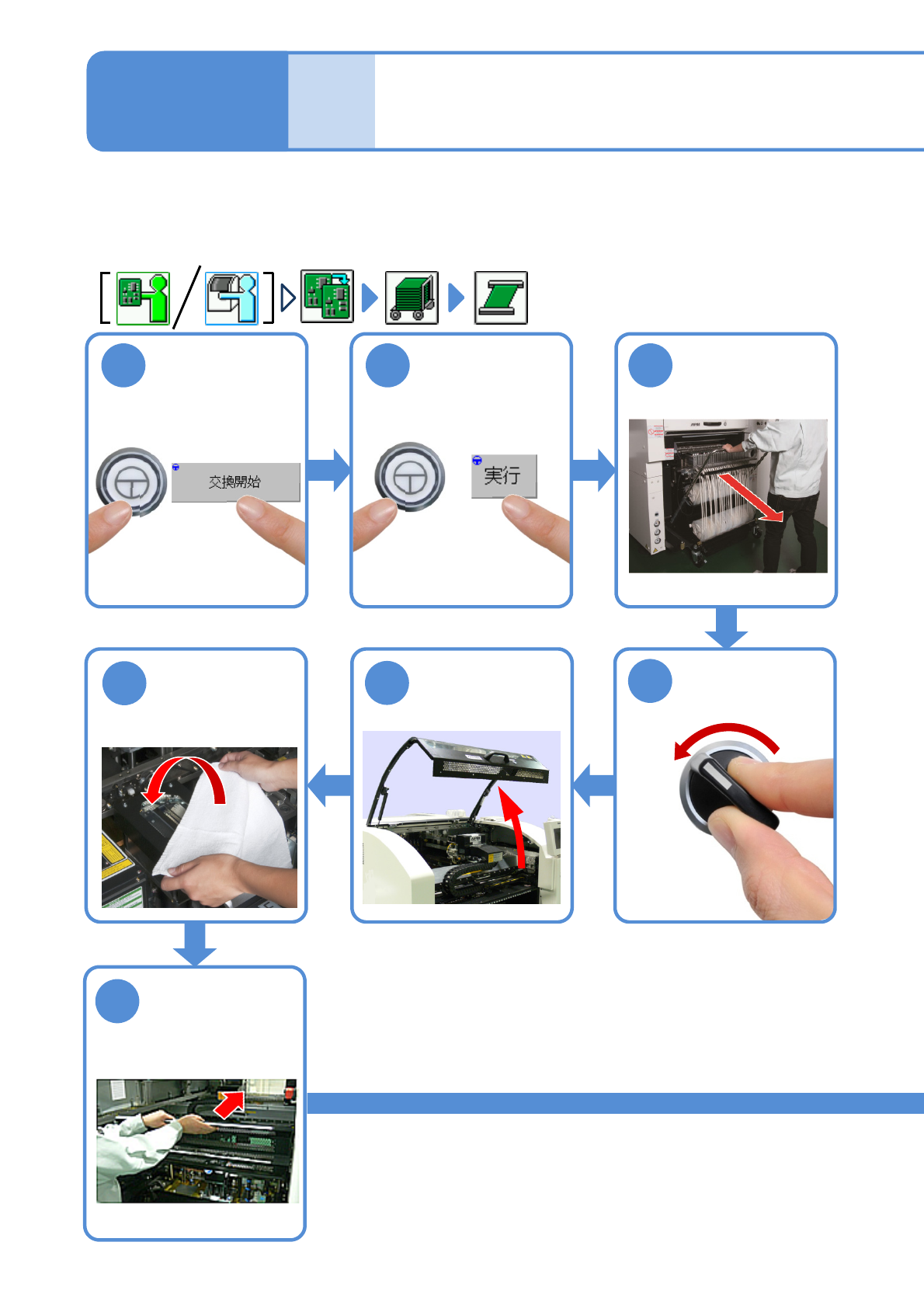 交換開始

実行