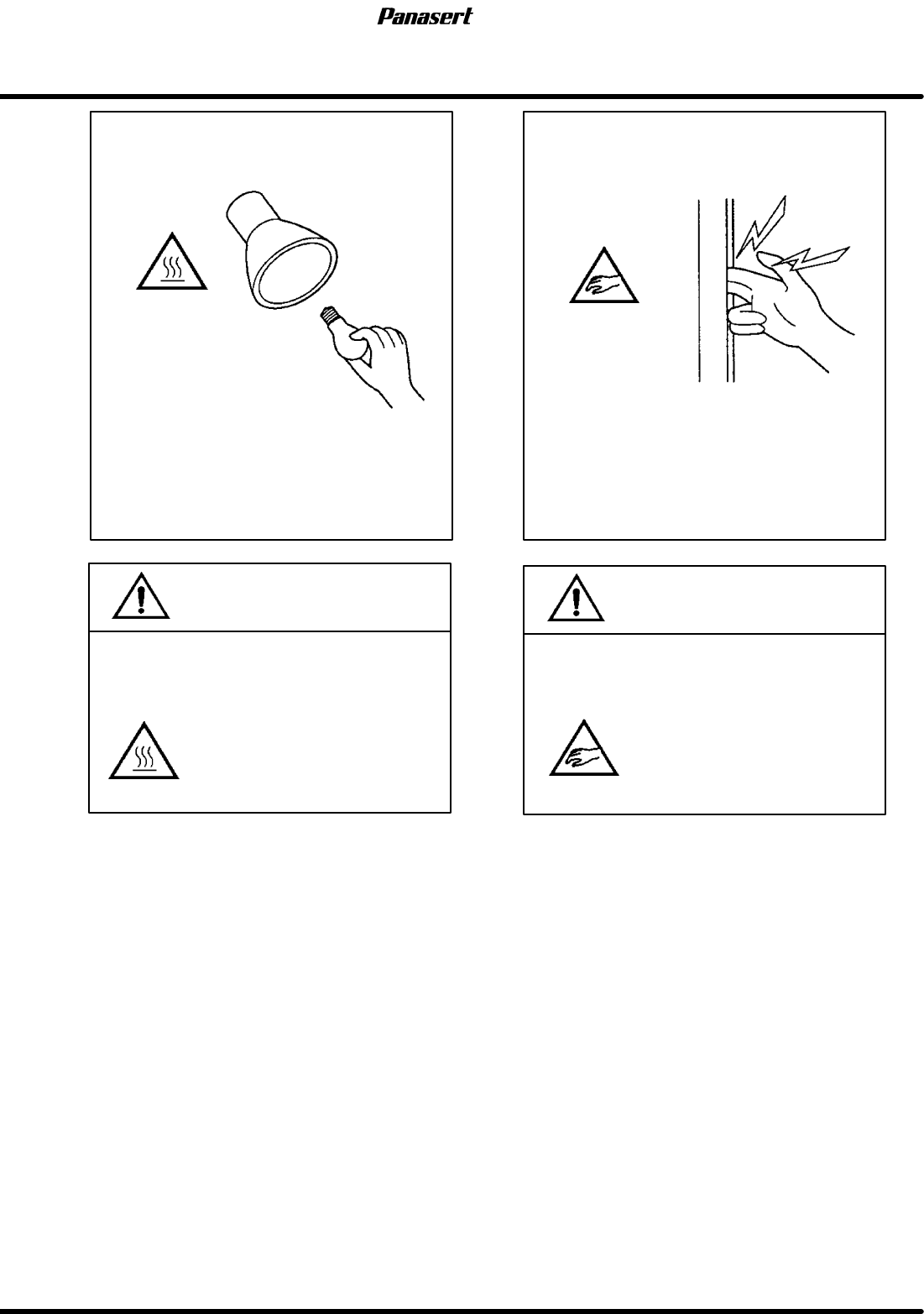 Panasert