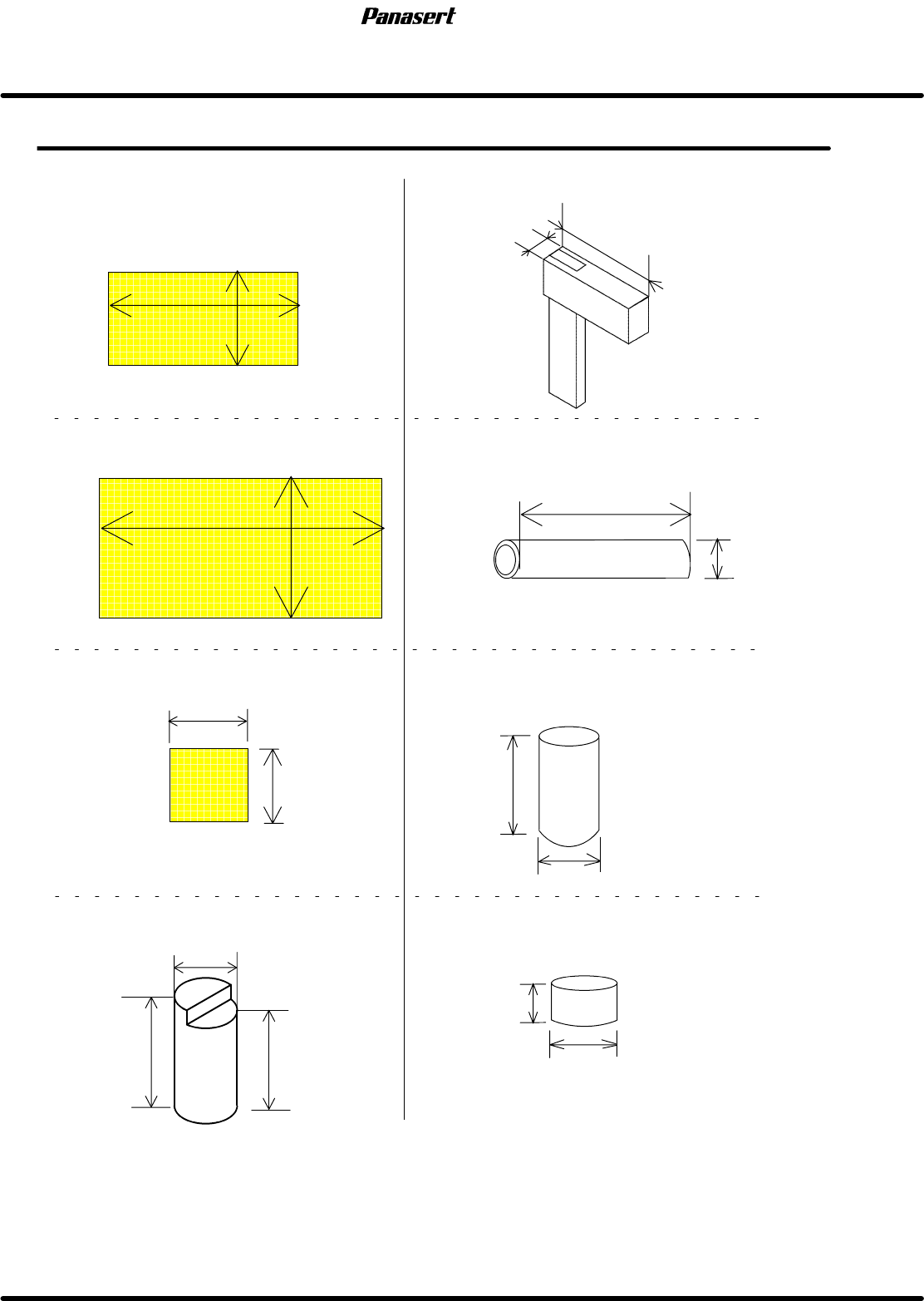 Panasert