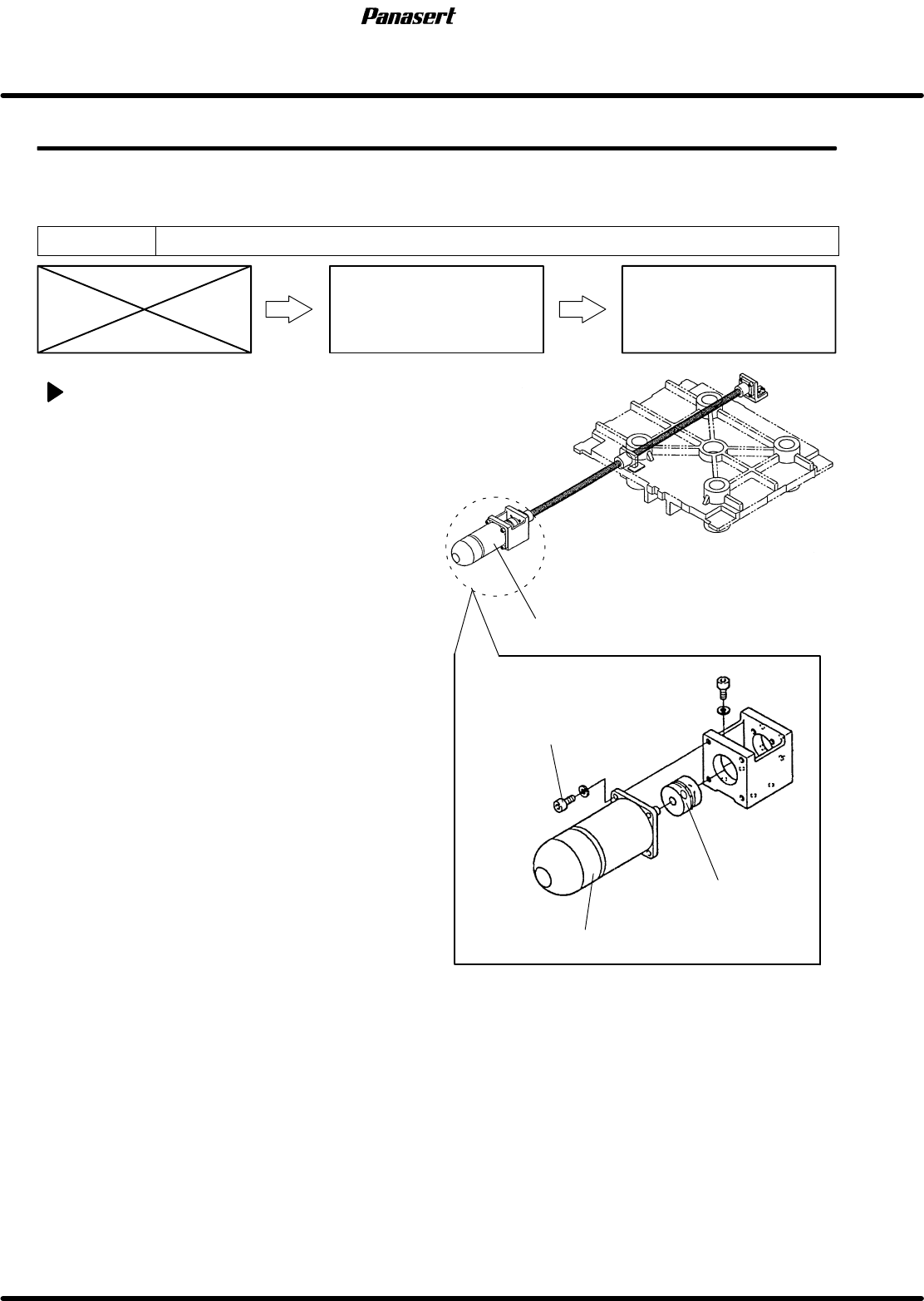 Panasert