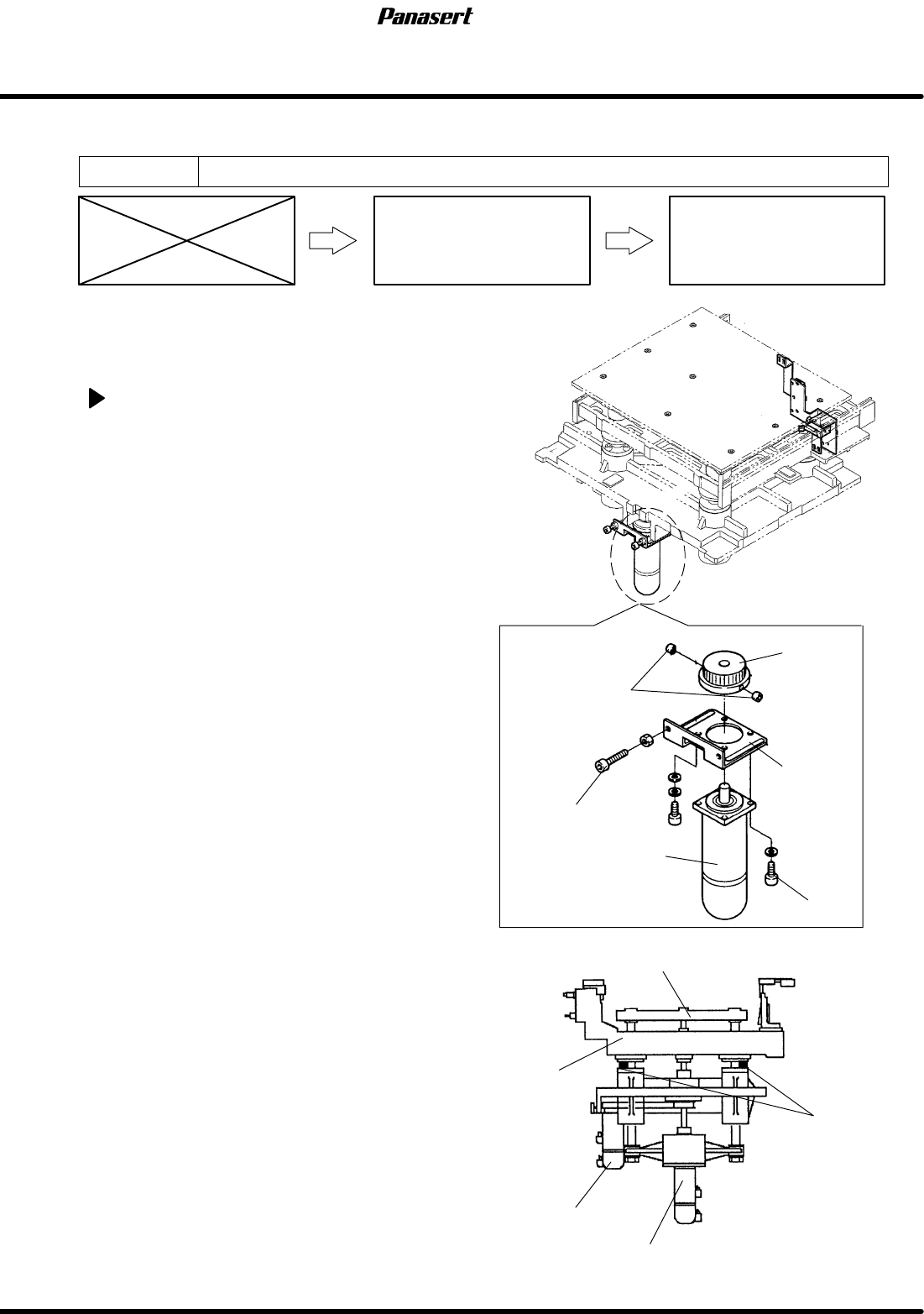 Panasert