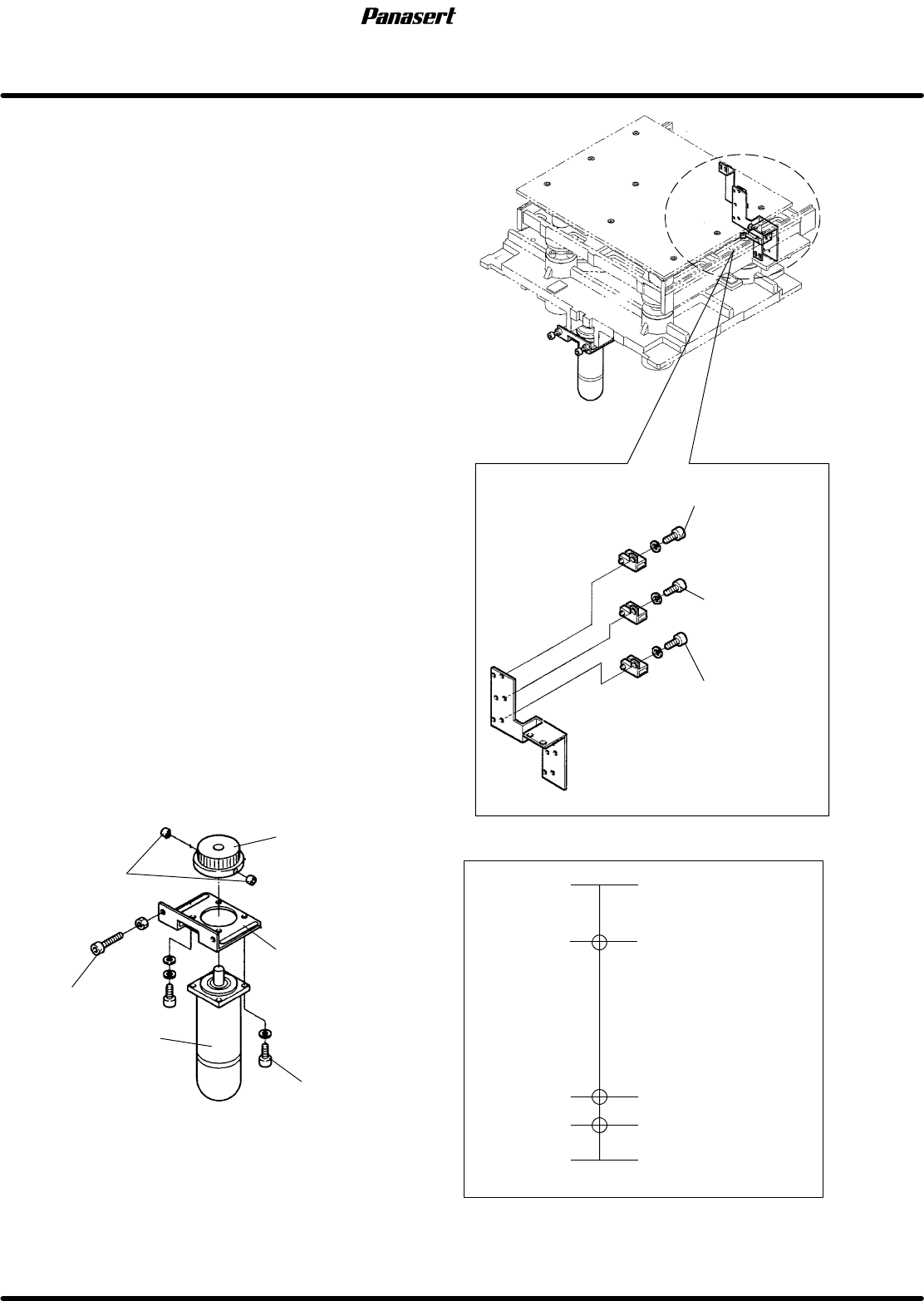 Panasert