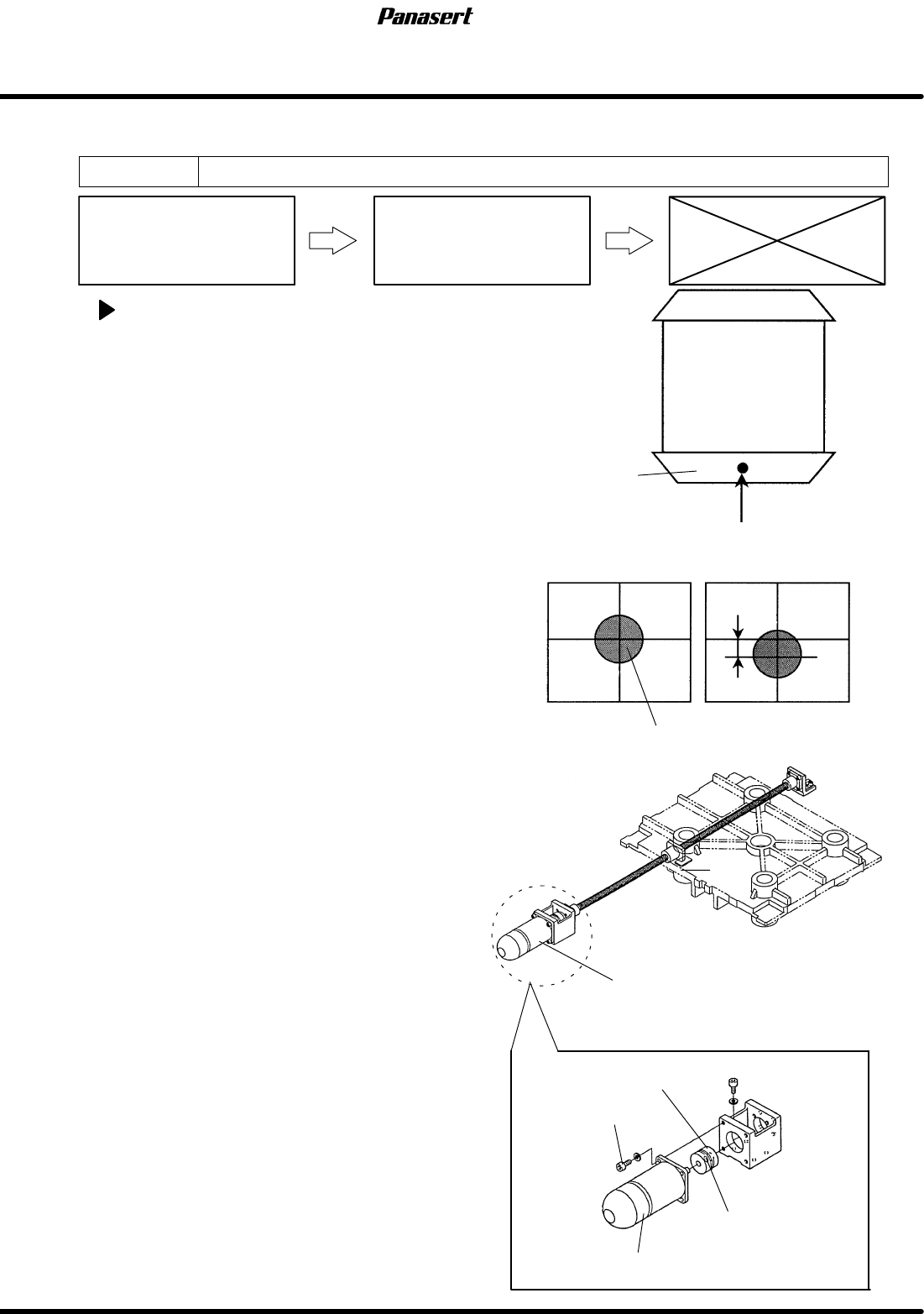 Panasert