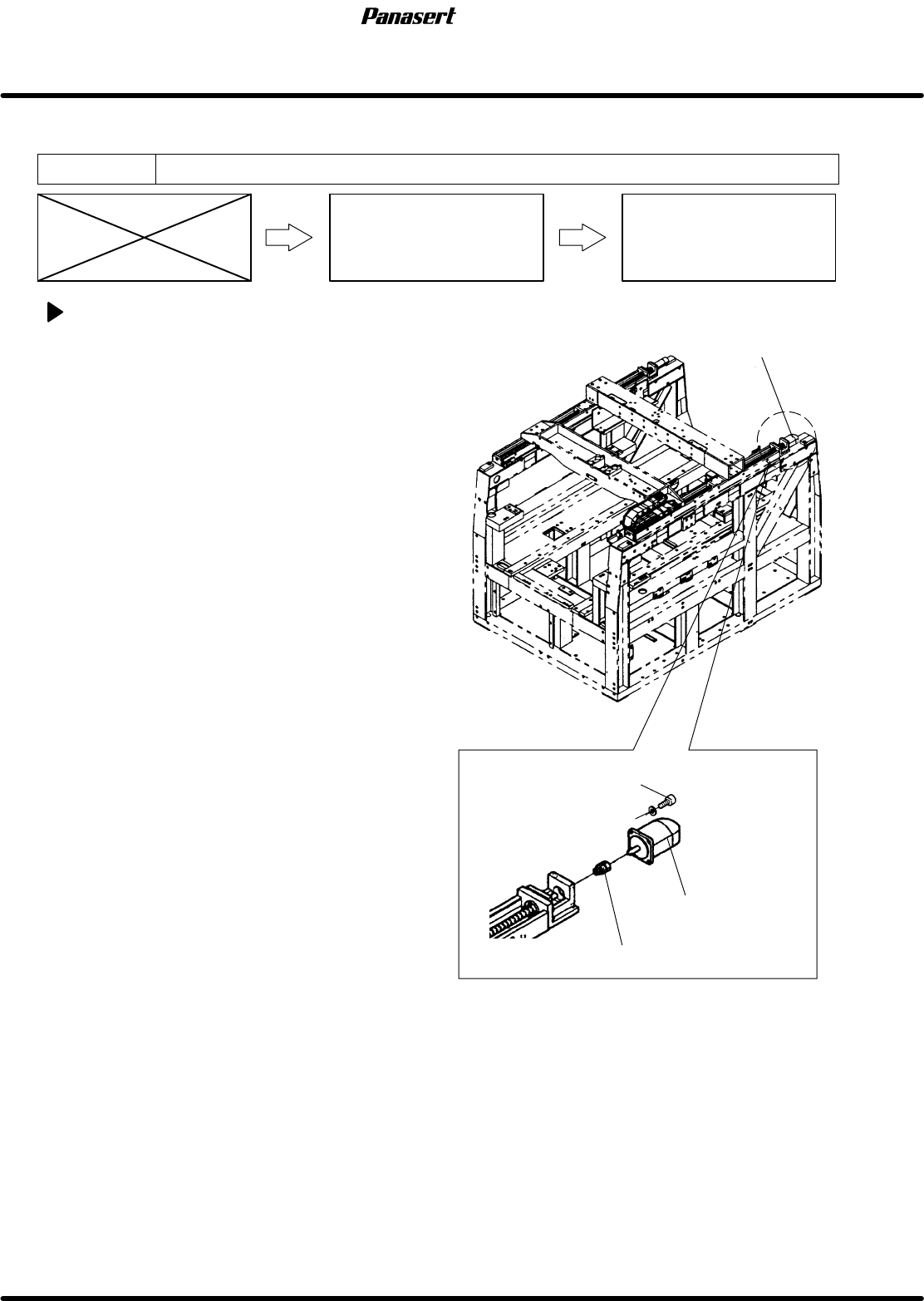 Panasert