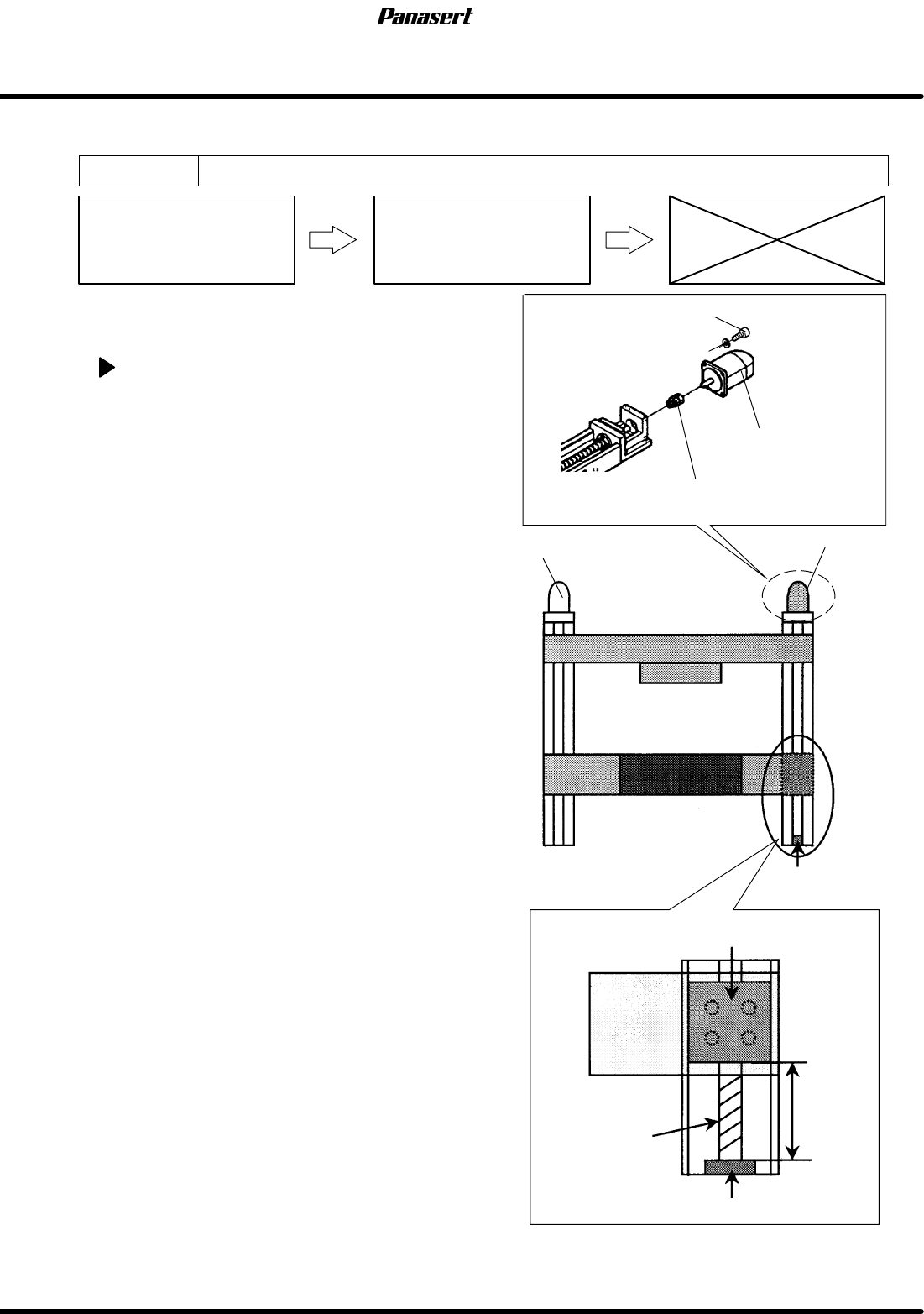 Panasert