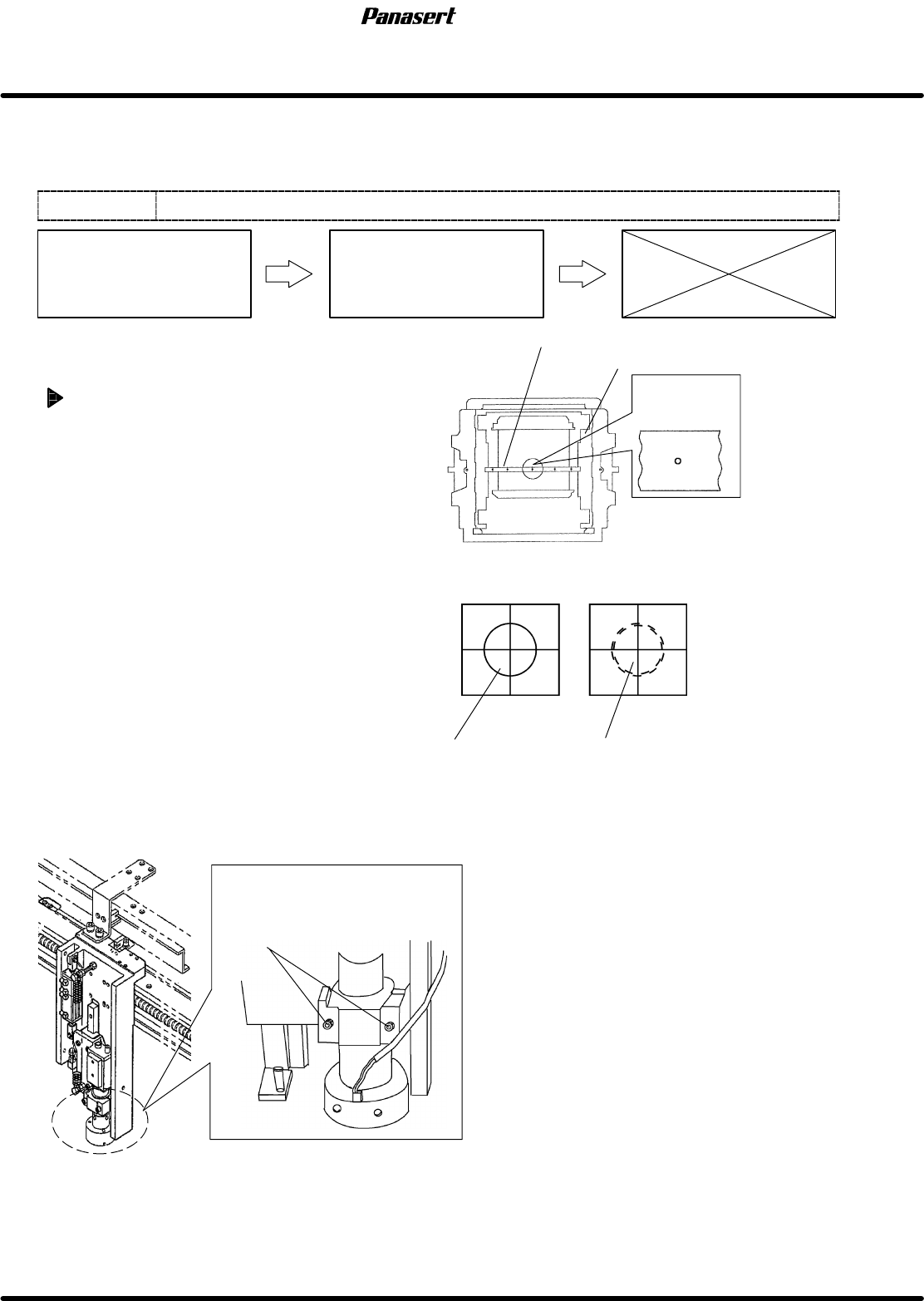 Panasert