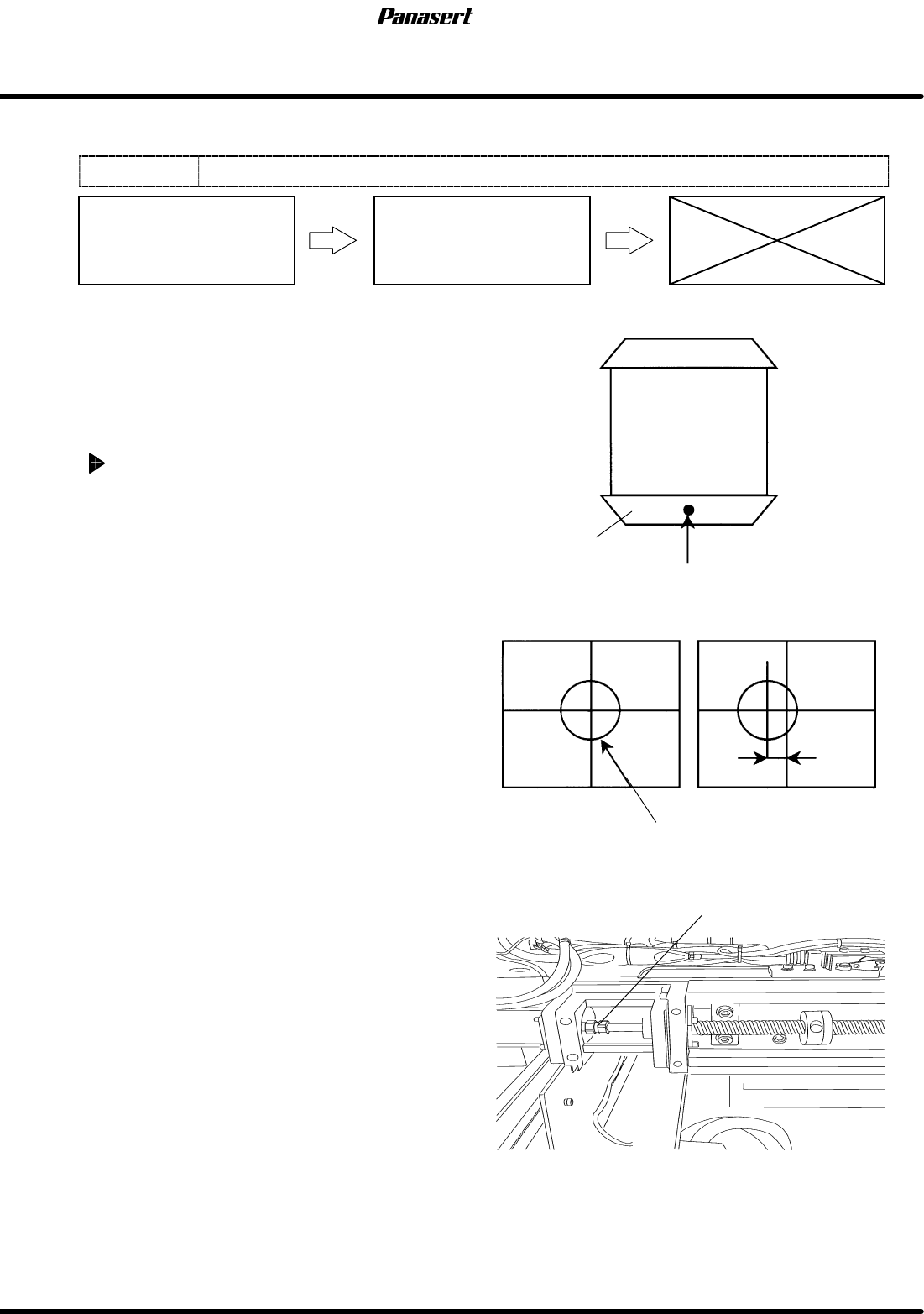 Panasert