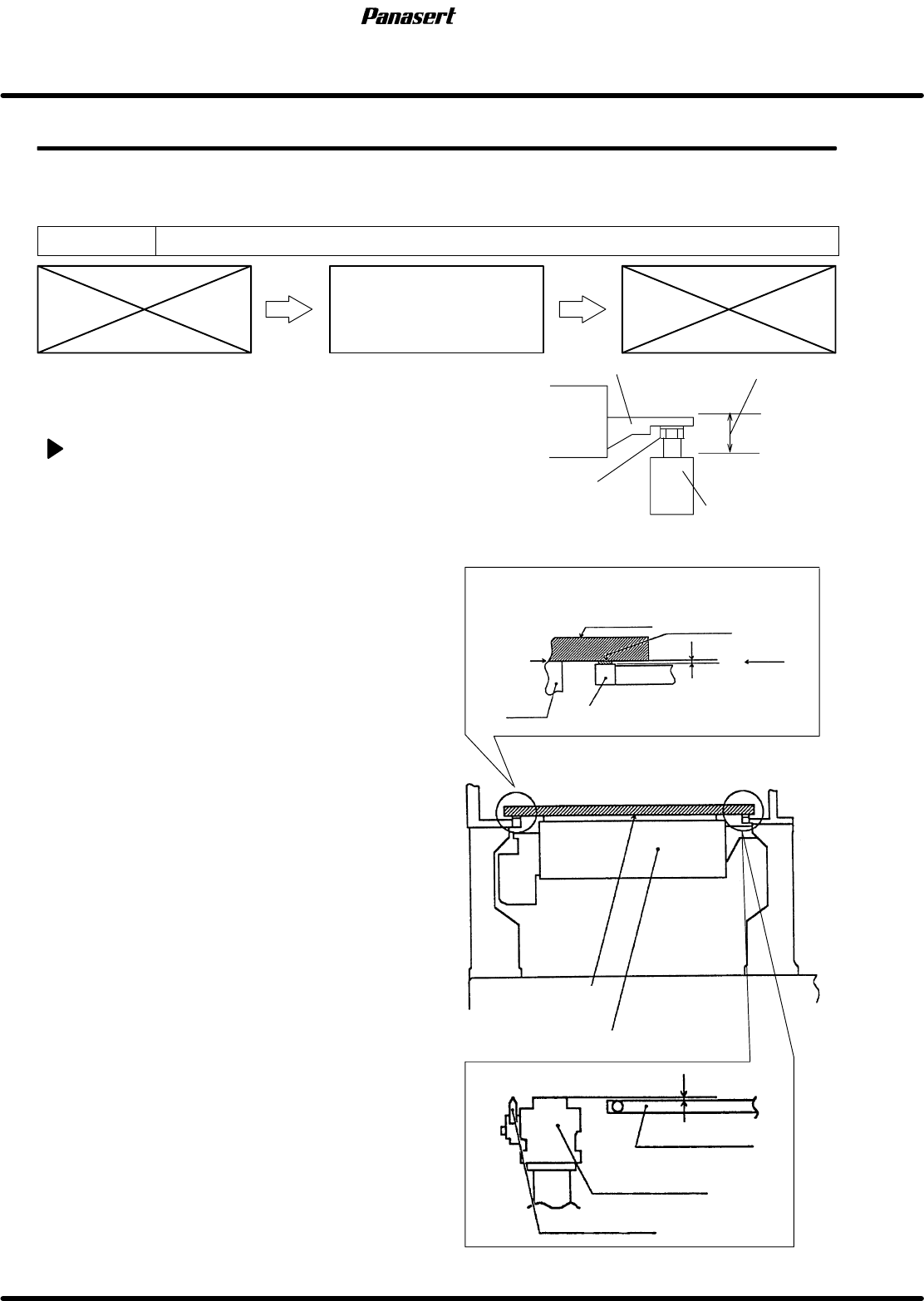 Panasert