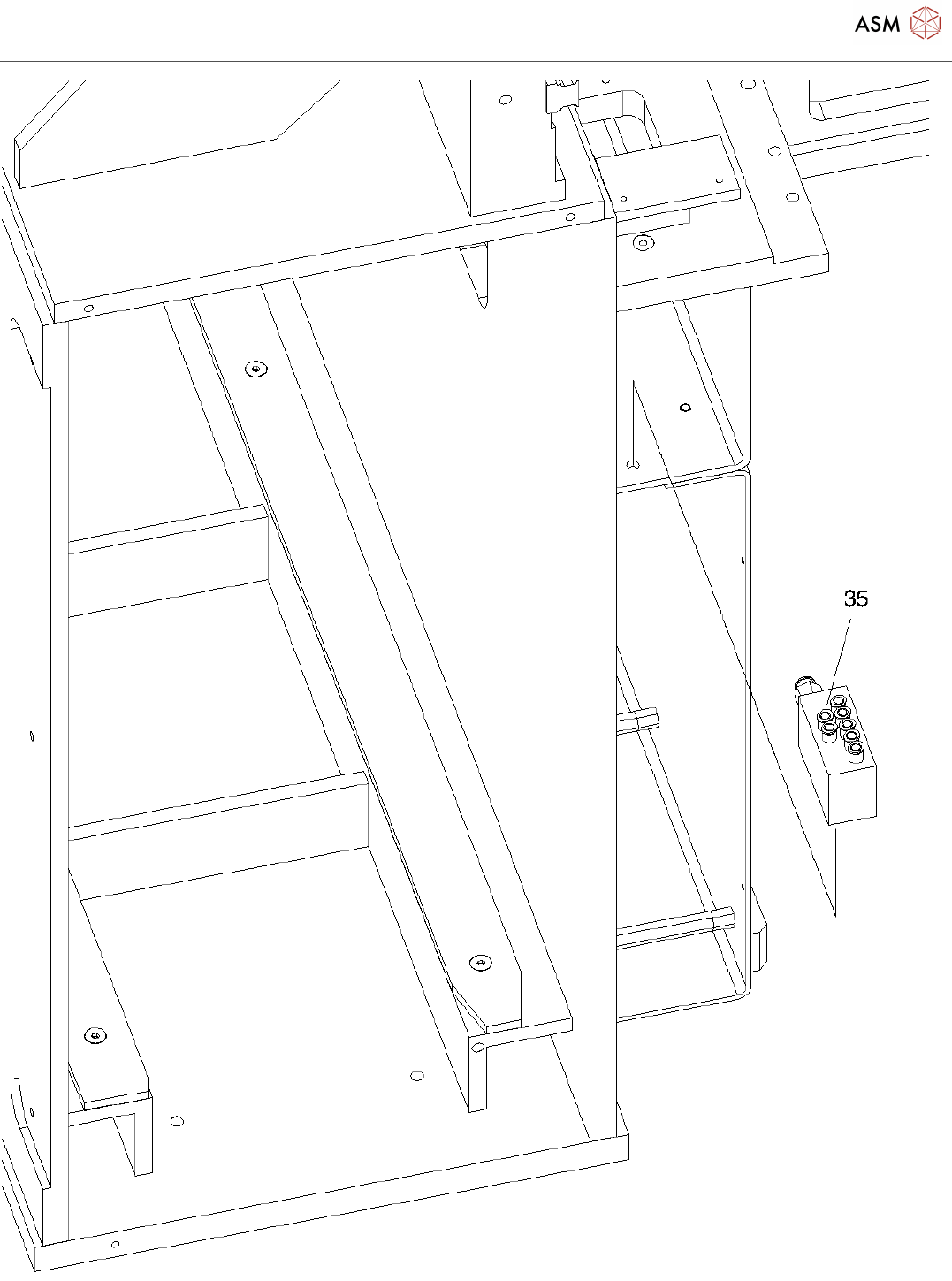 ASM

35