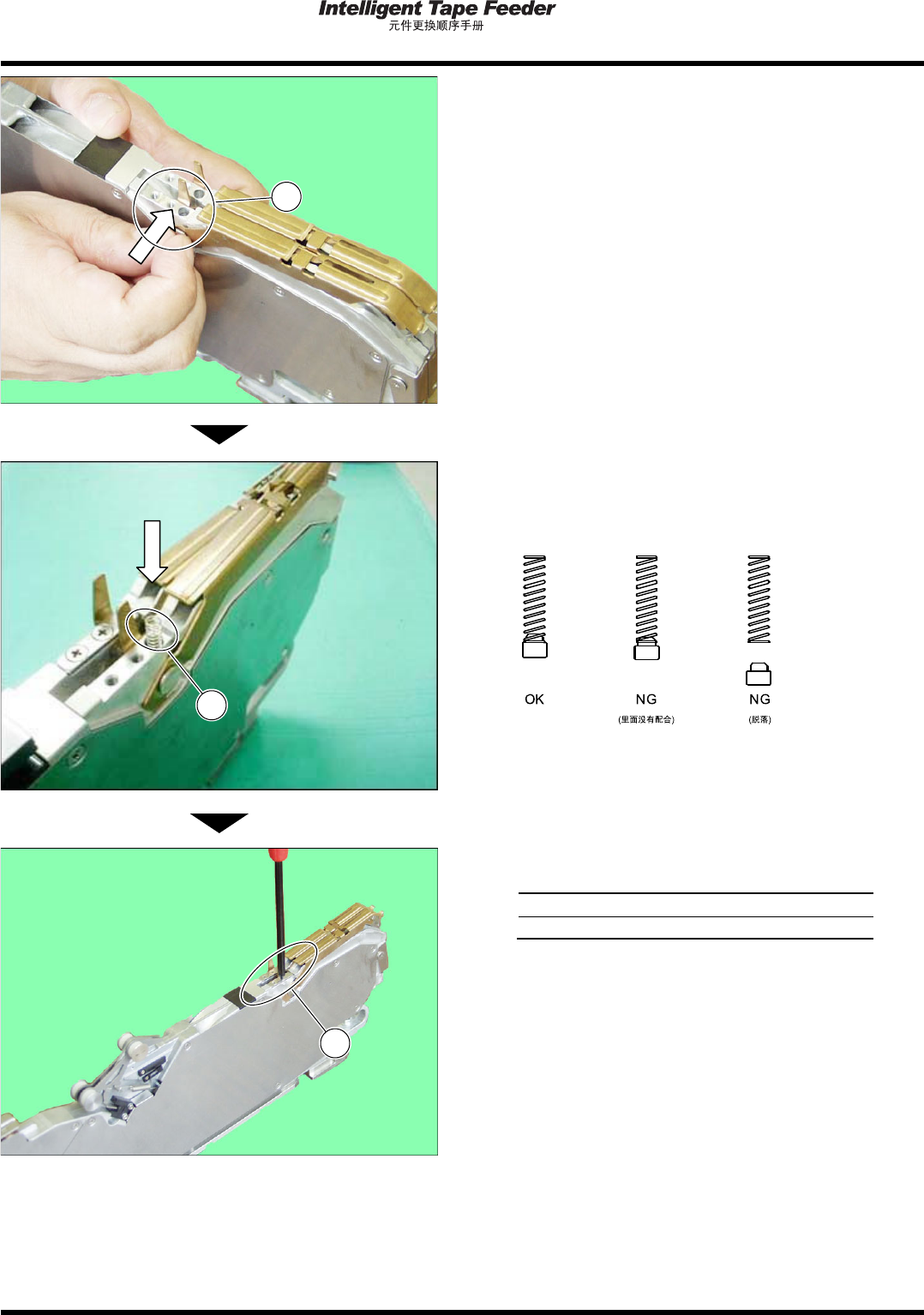 Intelligent Tape Feeder
元件更换顺序手册

OK
NG
(里面没有配合)
NG
(脱落)