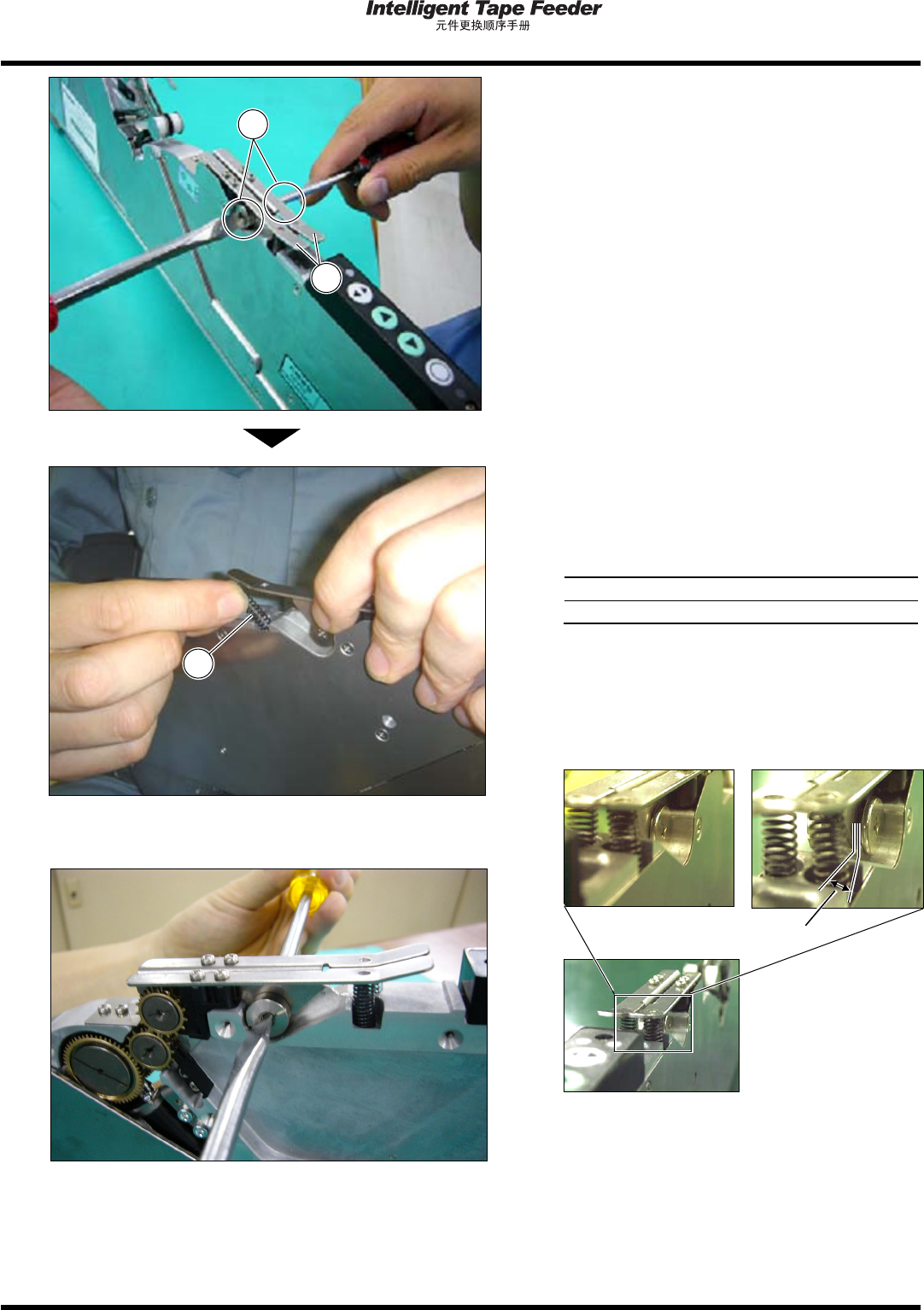 Intelligent Tape Feeder
元件更换顺序手册