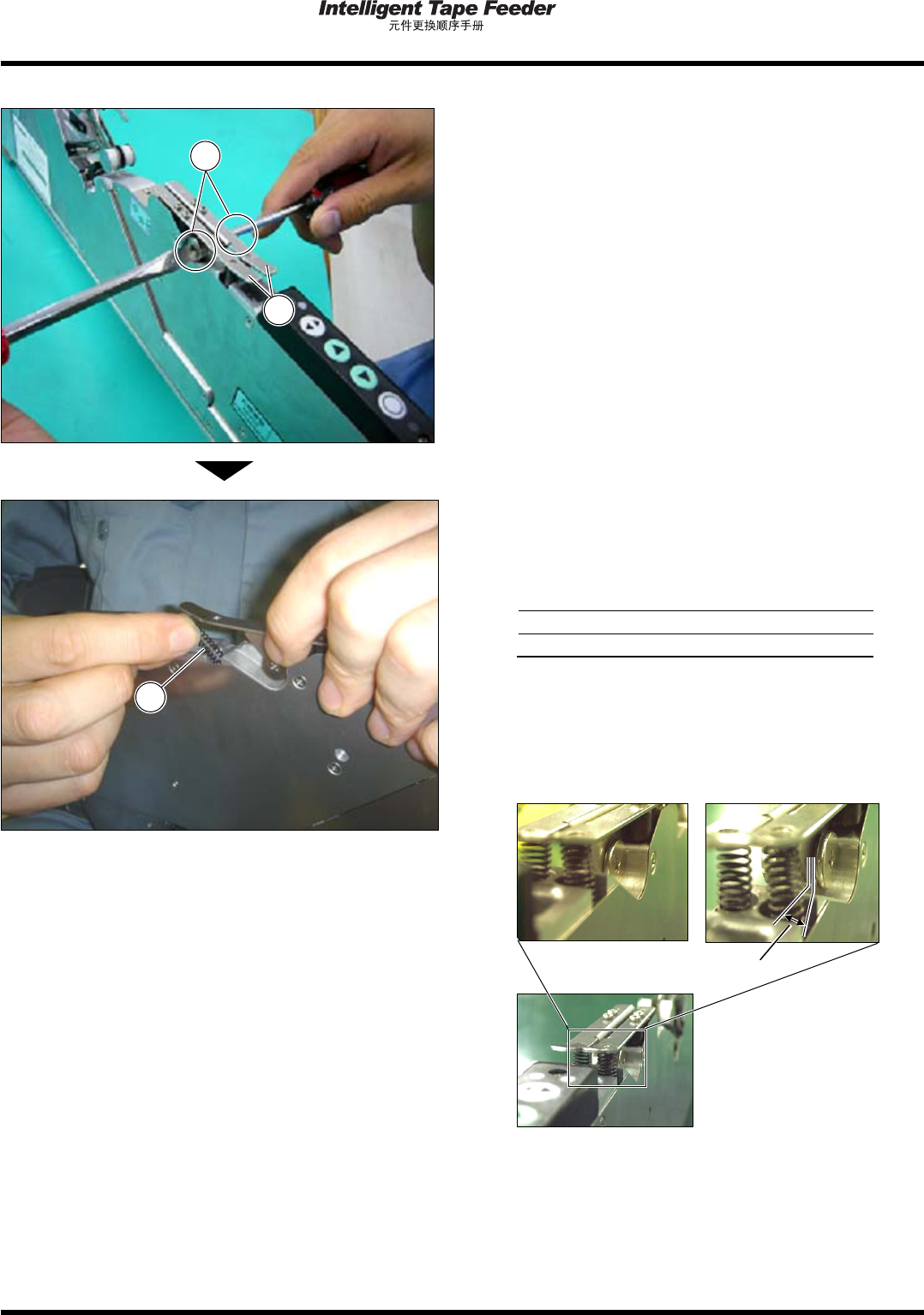 Intelligent Tape Feeder
元件更换顺序手册