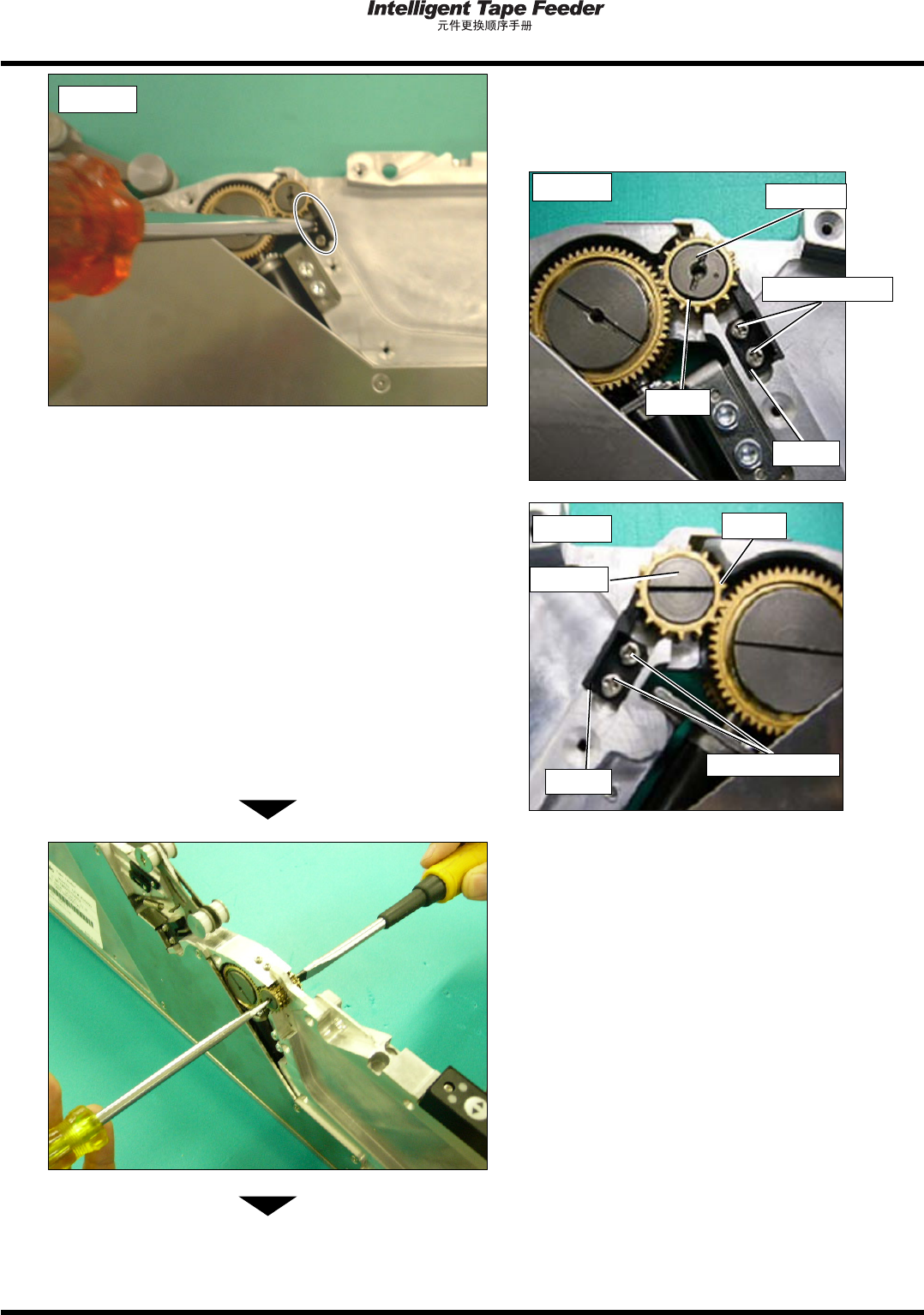 Intelligent Tape Feeder
元件更换顺序手册