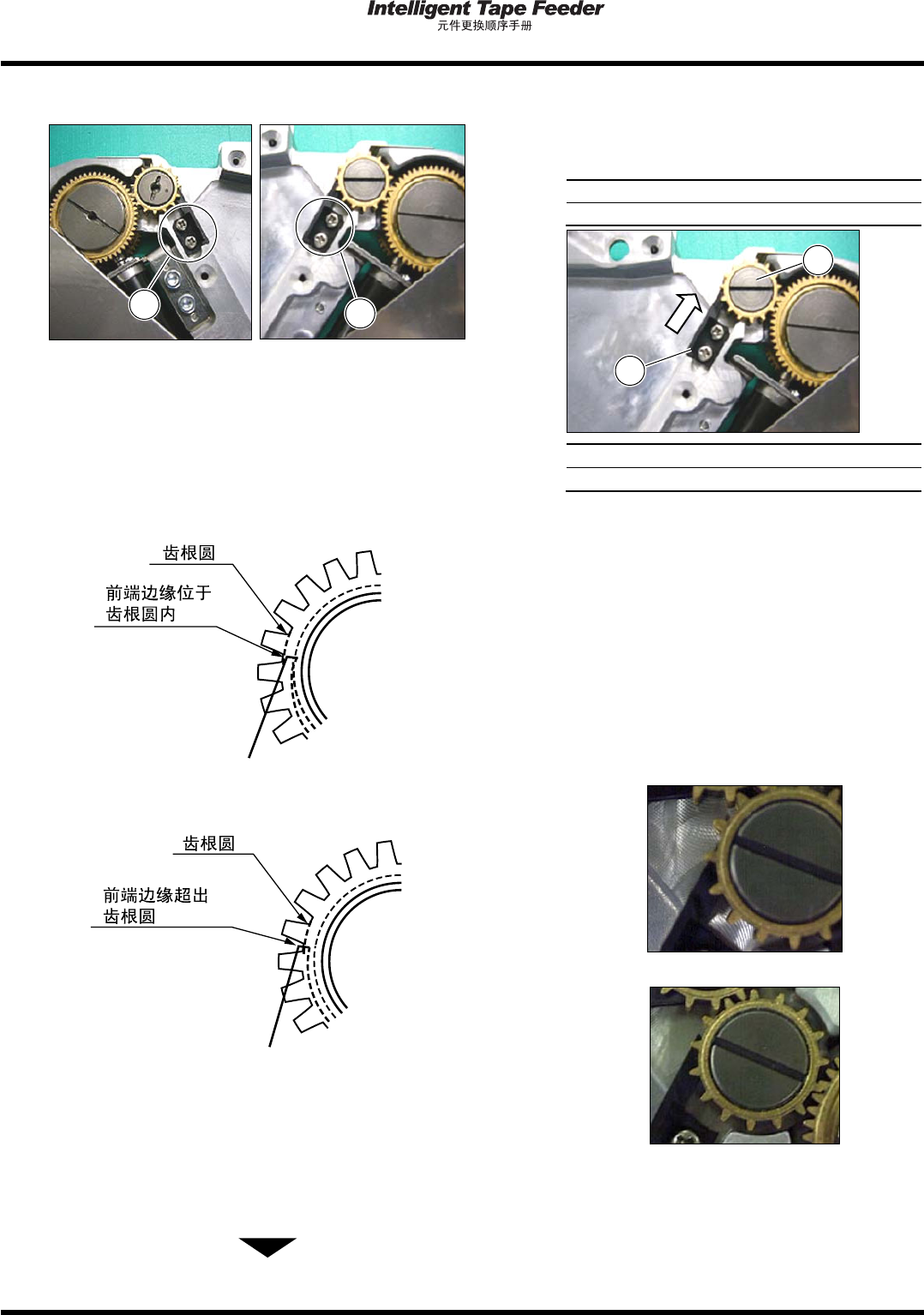 Intelligent Tape Feeder
元件更换顺序手册

齿根圆
前端边缘位于齿根圆内

齿根圆
前端边缘超出齿根圆