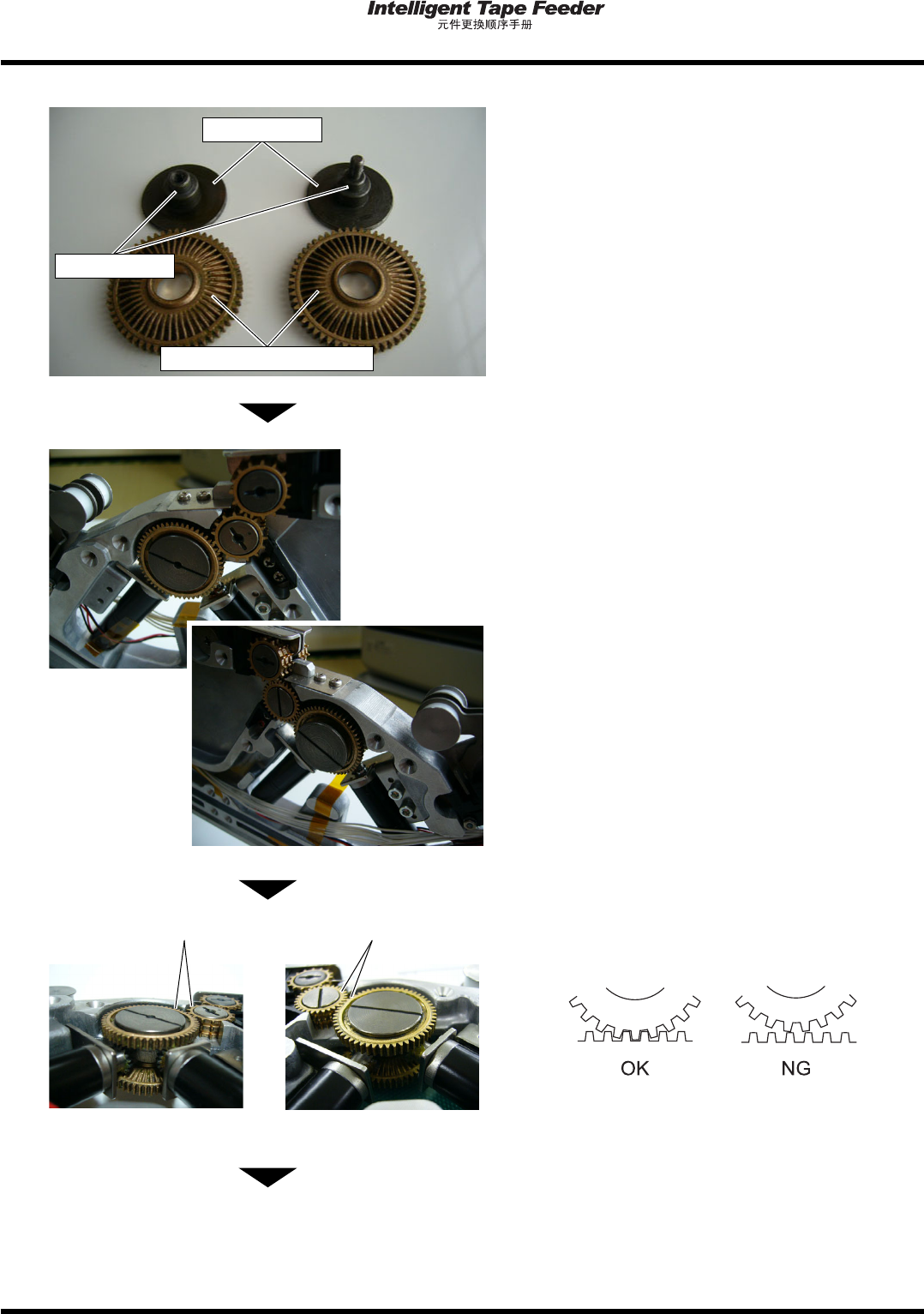 Intelligent Tape Feeder
元件更换顺序手册

OK

NG