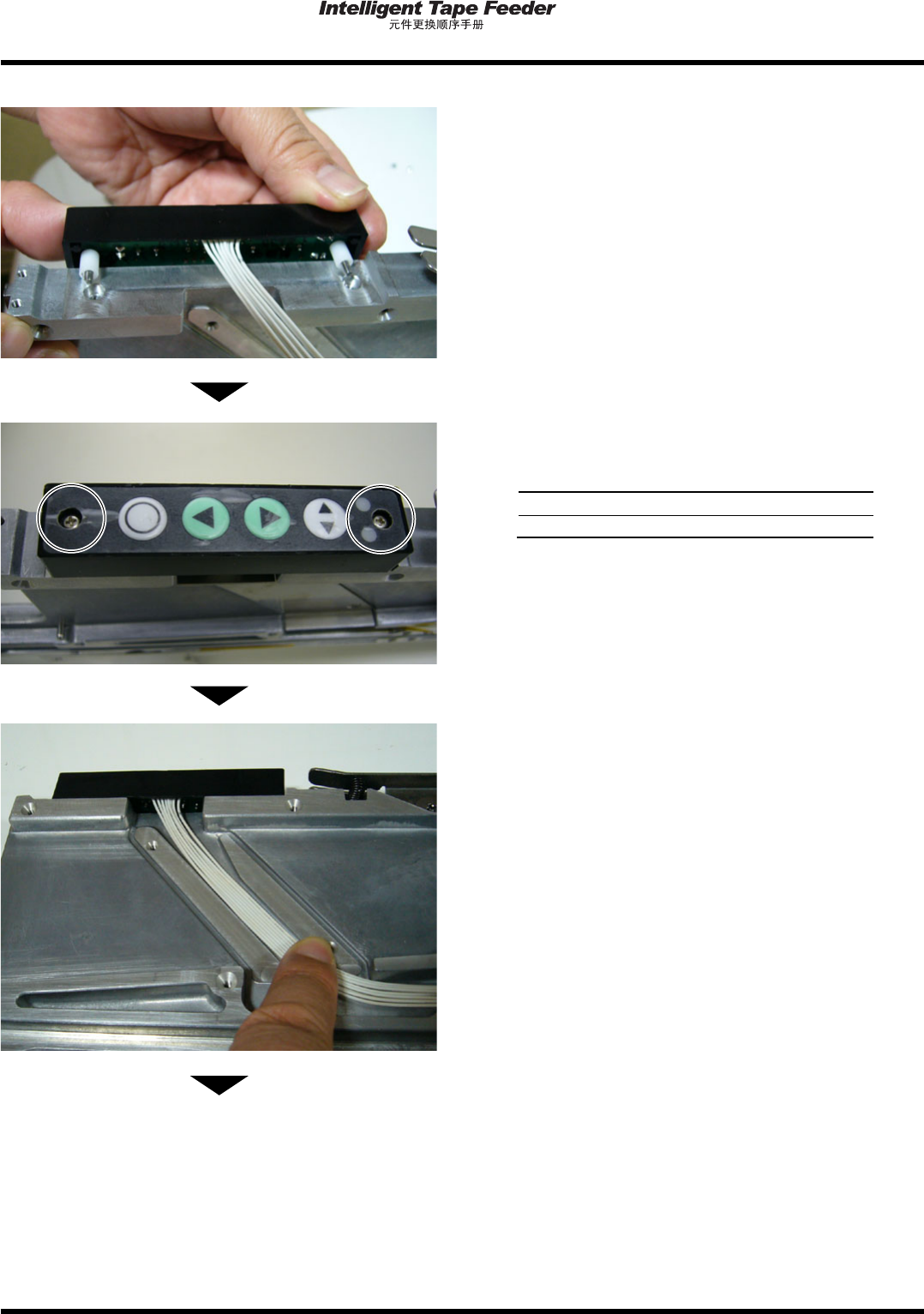 Intelligent Tape Feeder
元件更换顺序手册