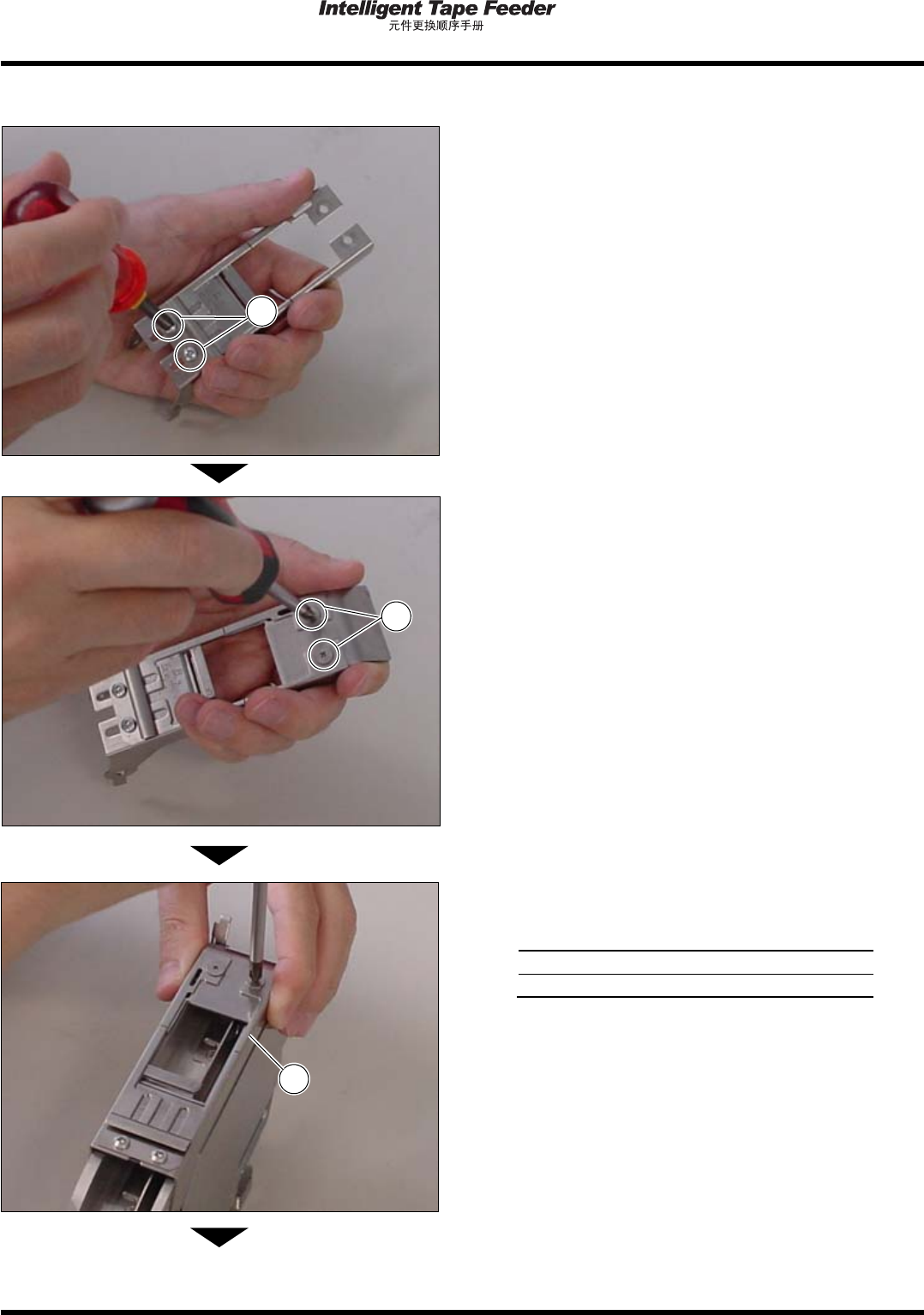 Intelligent Tape Feeder
元件更换顺序手册