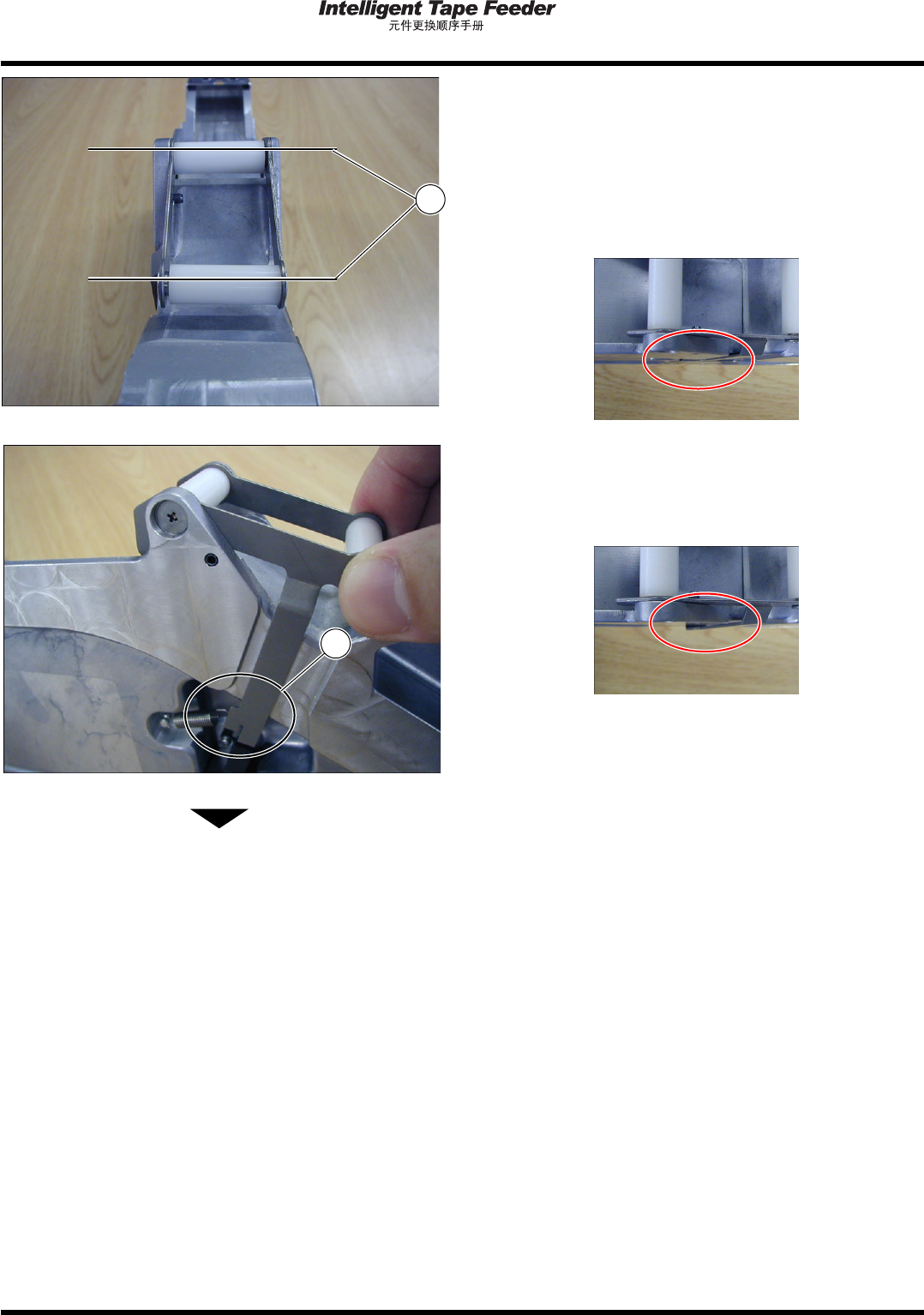 Intelligent Tape Feeder
元件更换顺序手册