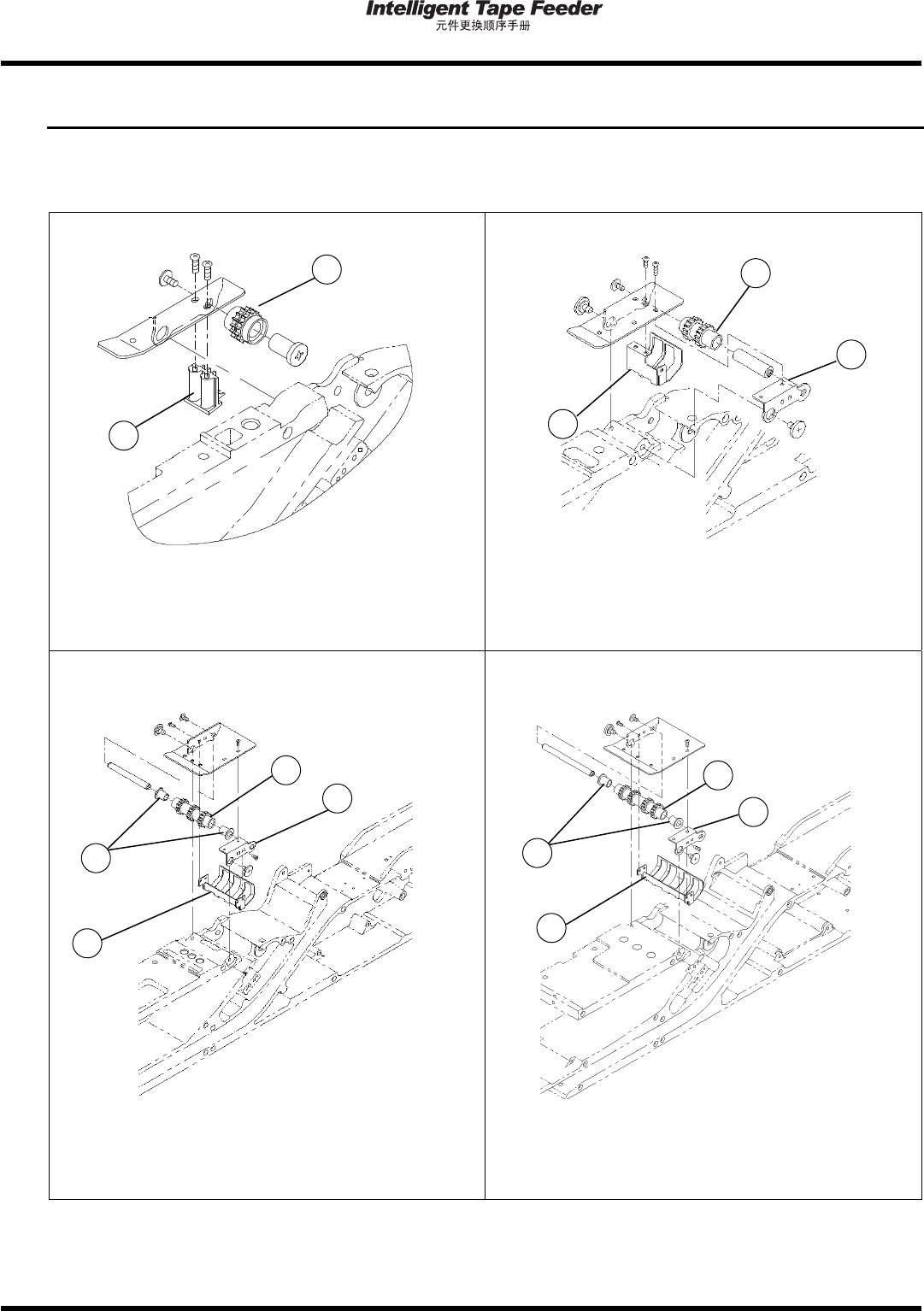 Intelligent Tape Feeder
元件更换顺序手册