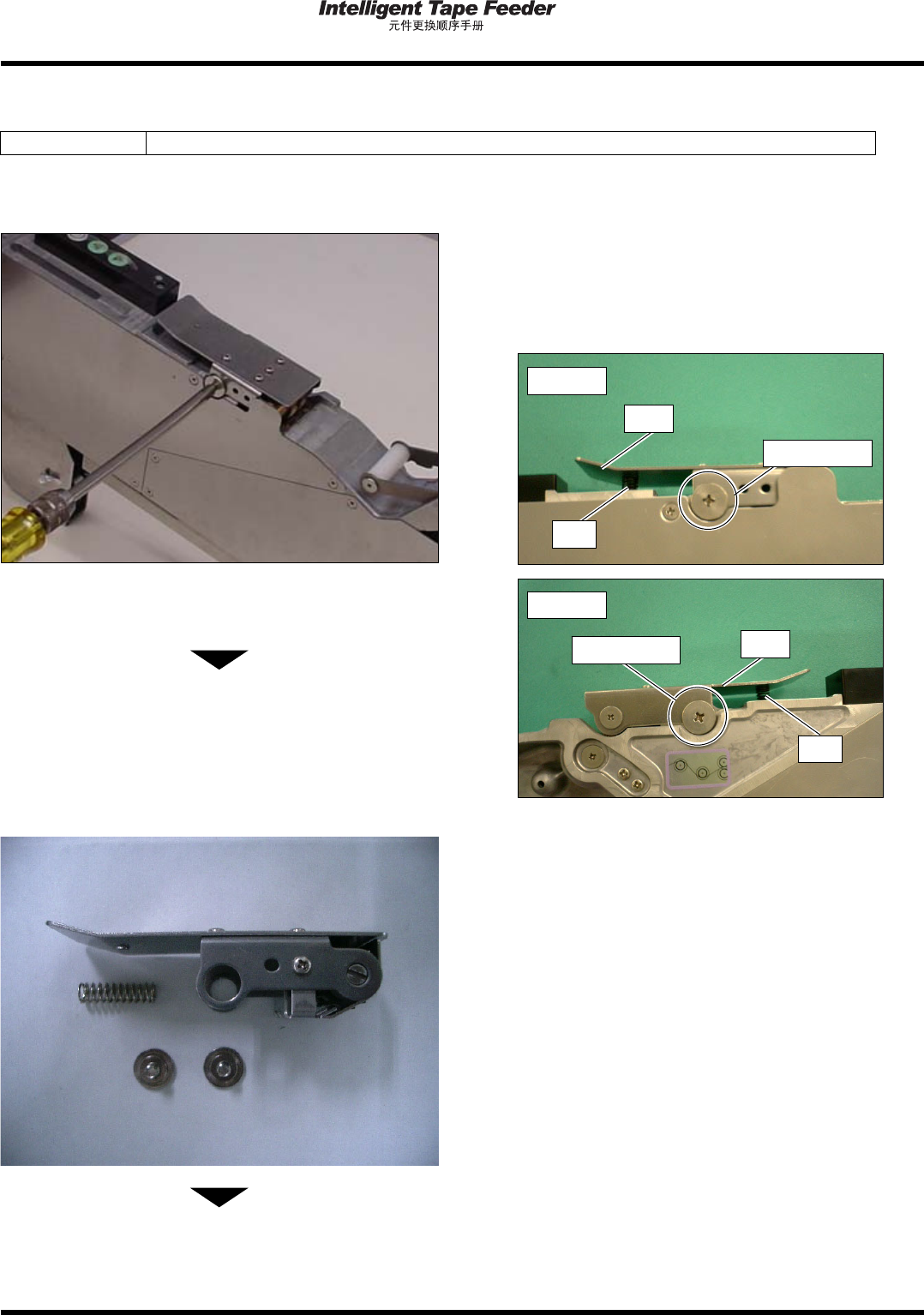 Intelligent Tape Feeder
元件更换顺序手册