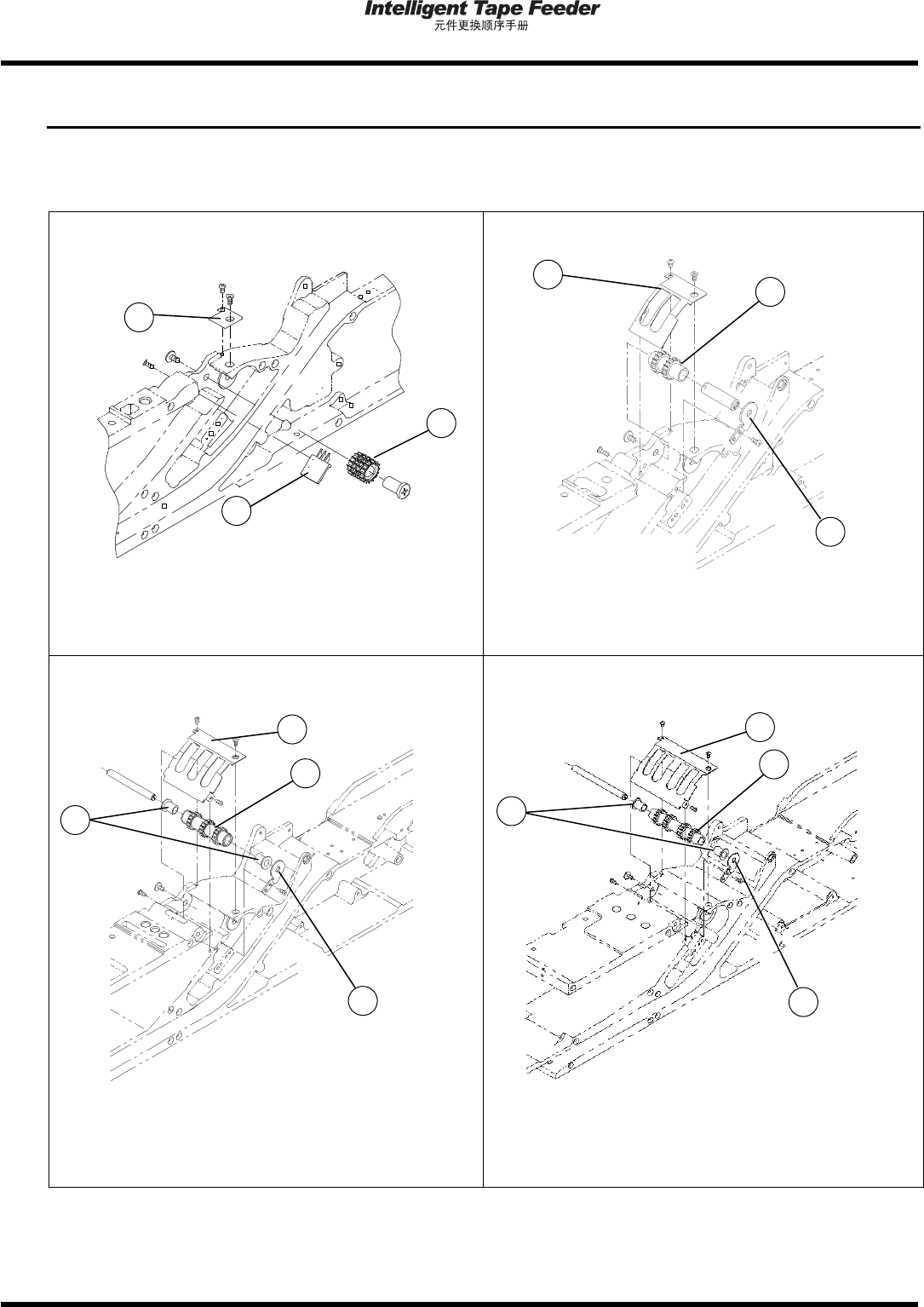 Intelligent Tape Feeder
元件更换顺序手册