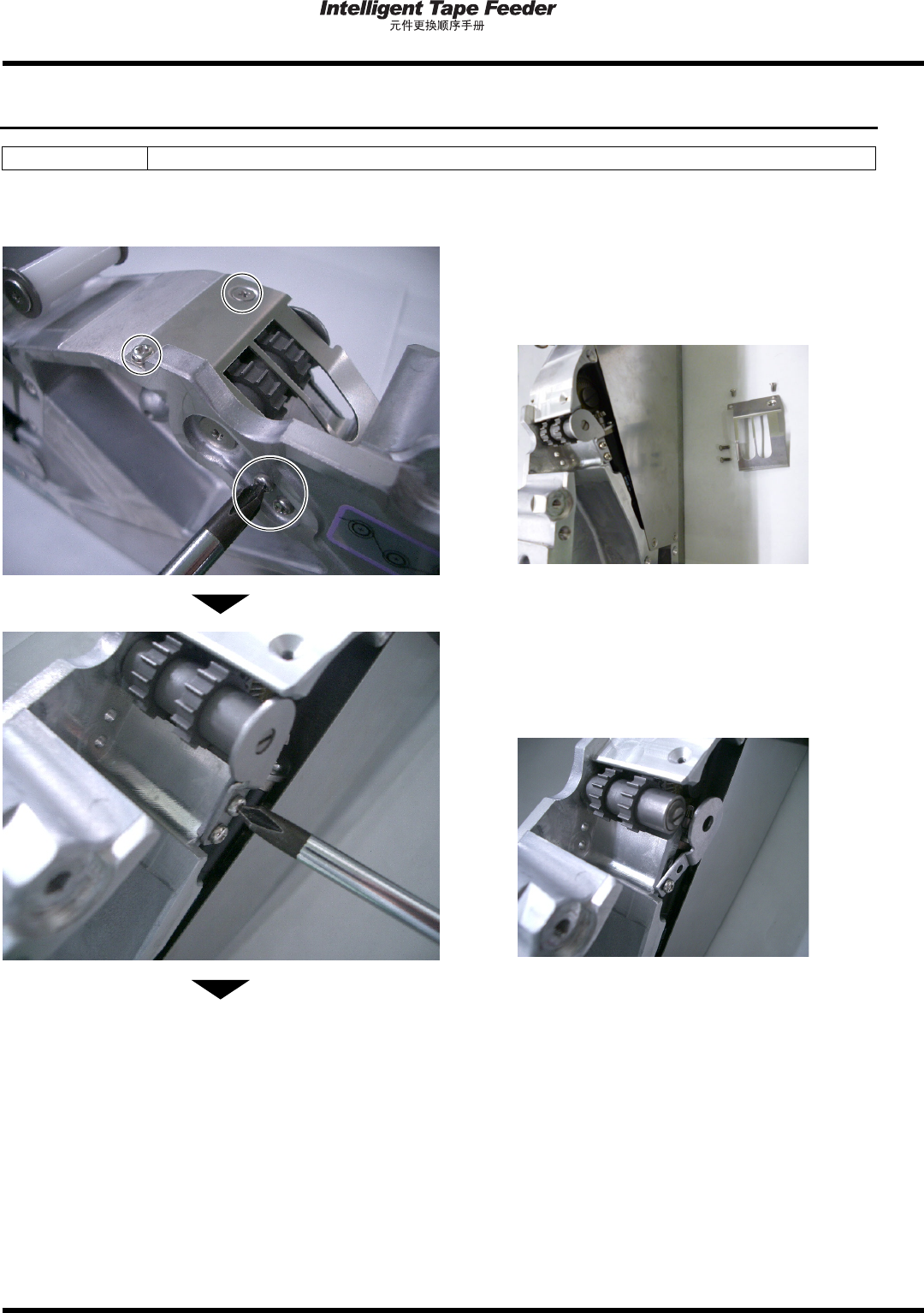 Intelligent Tape Feeder
元件更换顺序手册