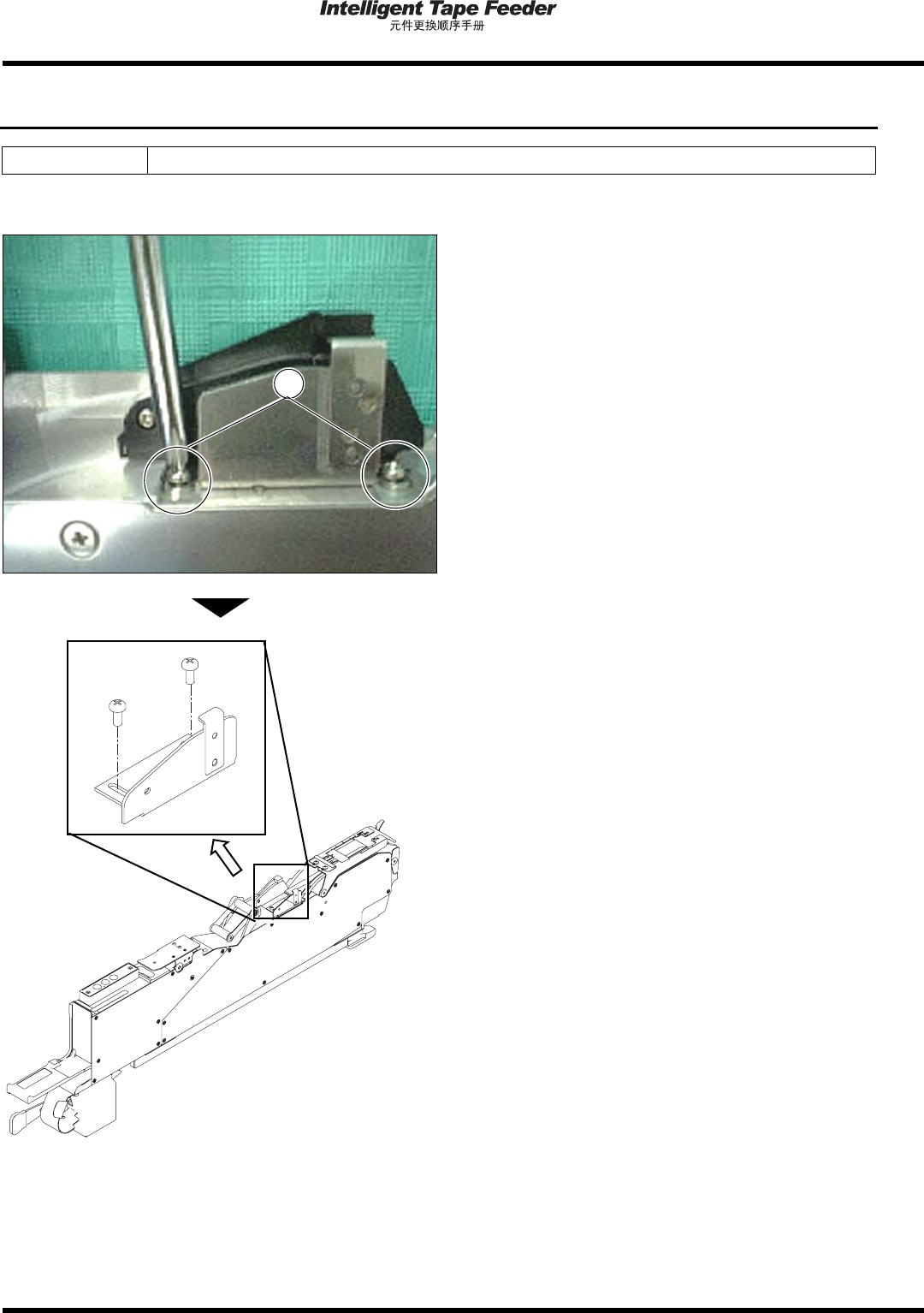 Intelligent Tape Feeder
元件更换顺序手册