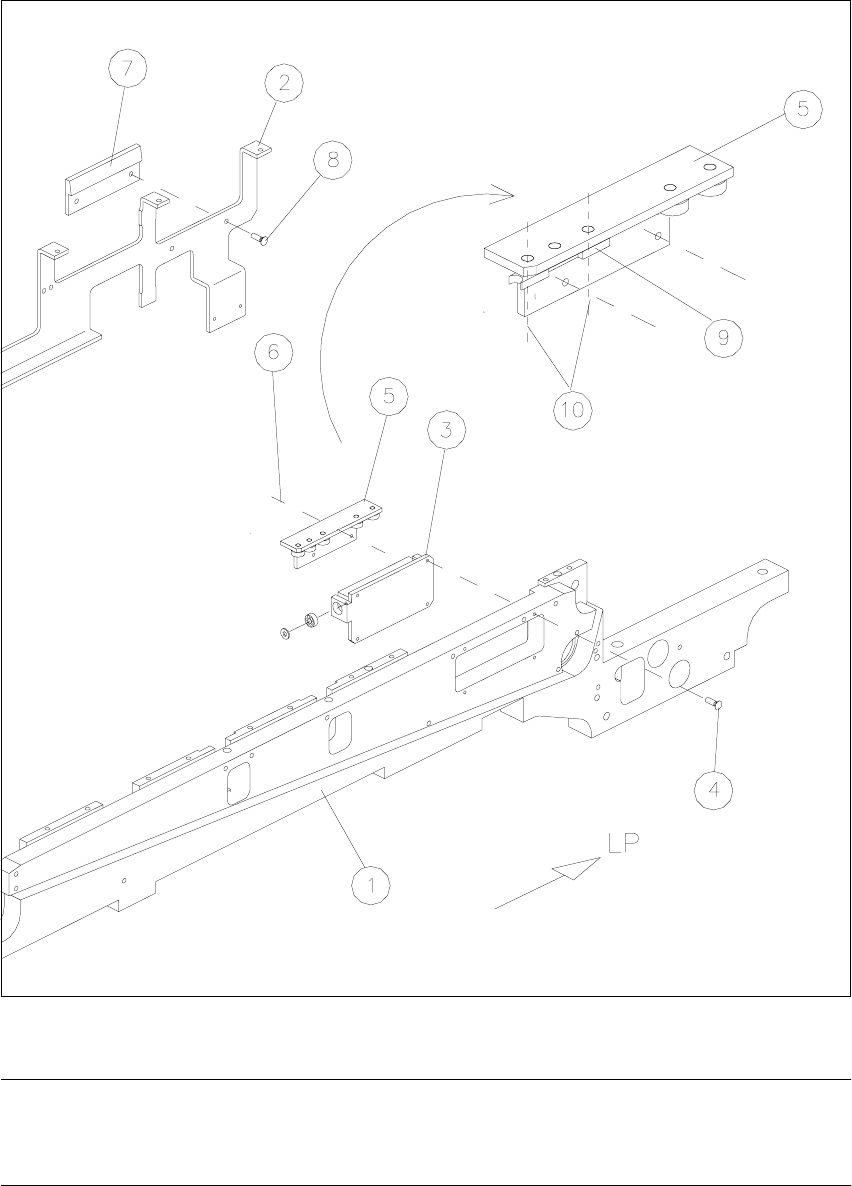 7
2
8
5
9
10
6
5
3
4
1
LP