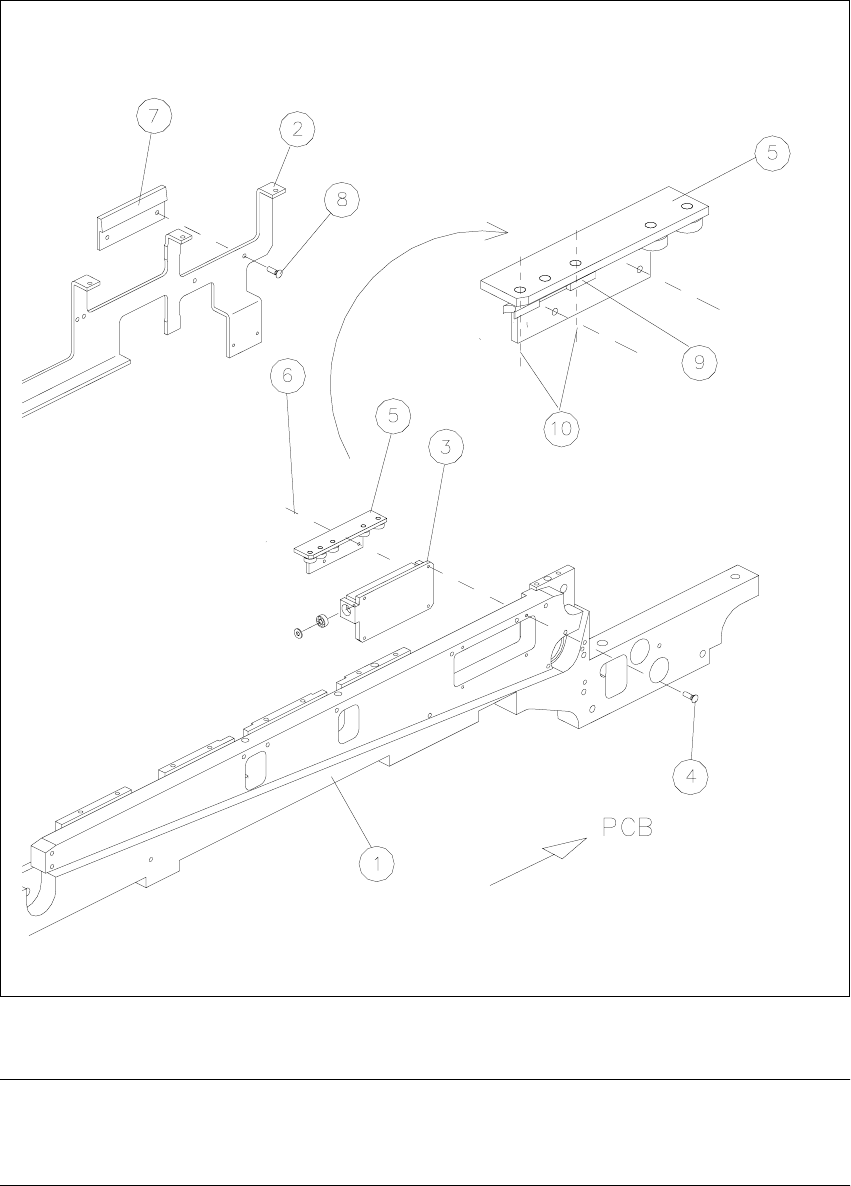 7
2
8
5
9
10
6
5
3
4
1
PCB