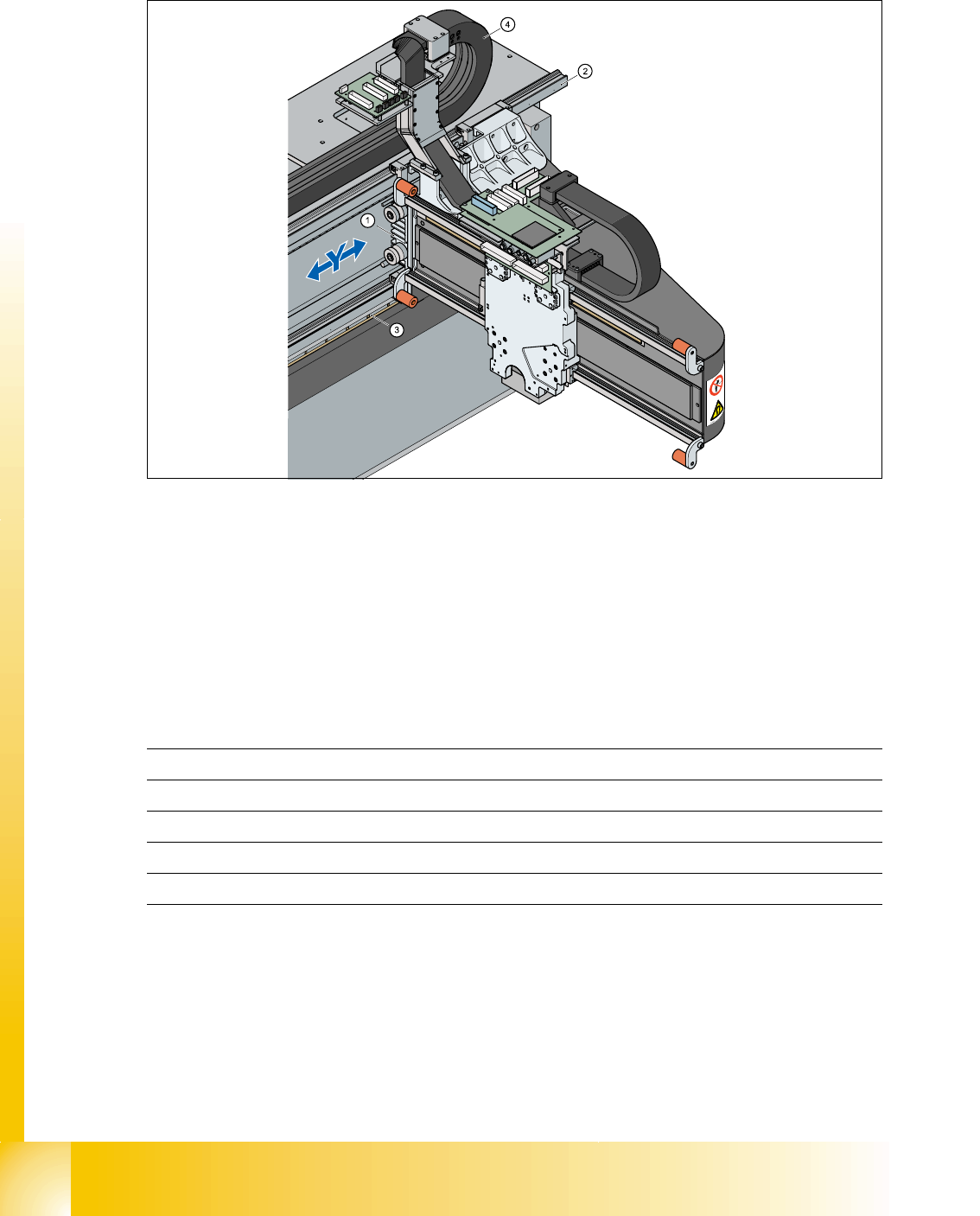 4
2
1
Y
3