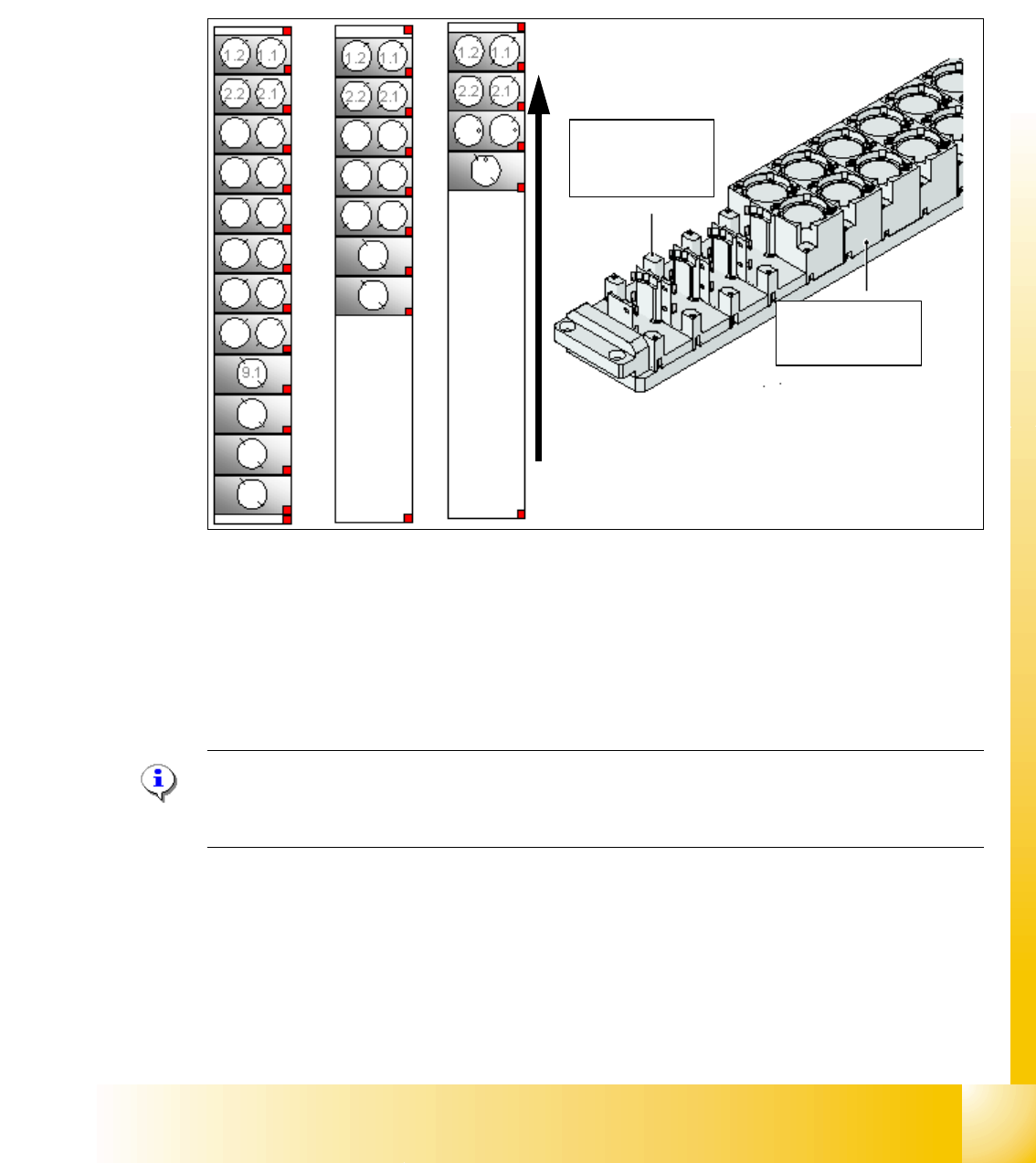 1.2 1.1
2.2 2.1
9.1
1.2 1.1
2.2 2.1
1.2 1.1
2.2 2.1