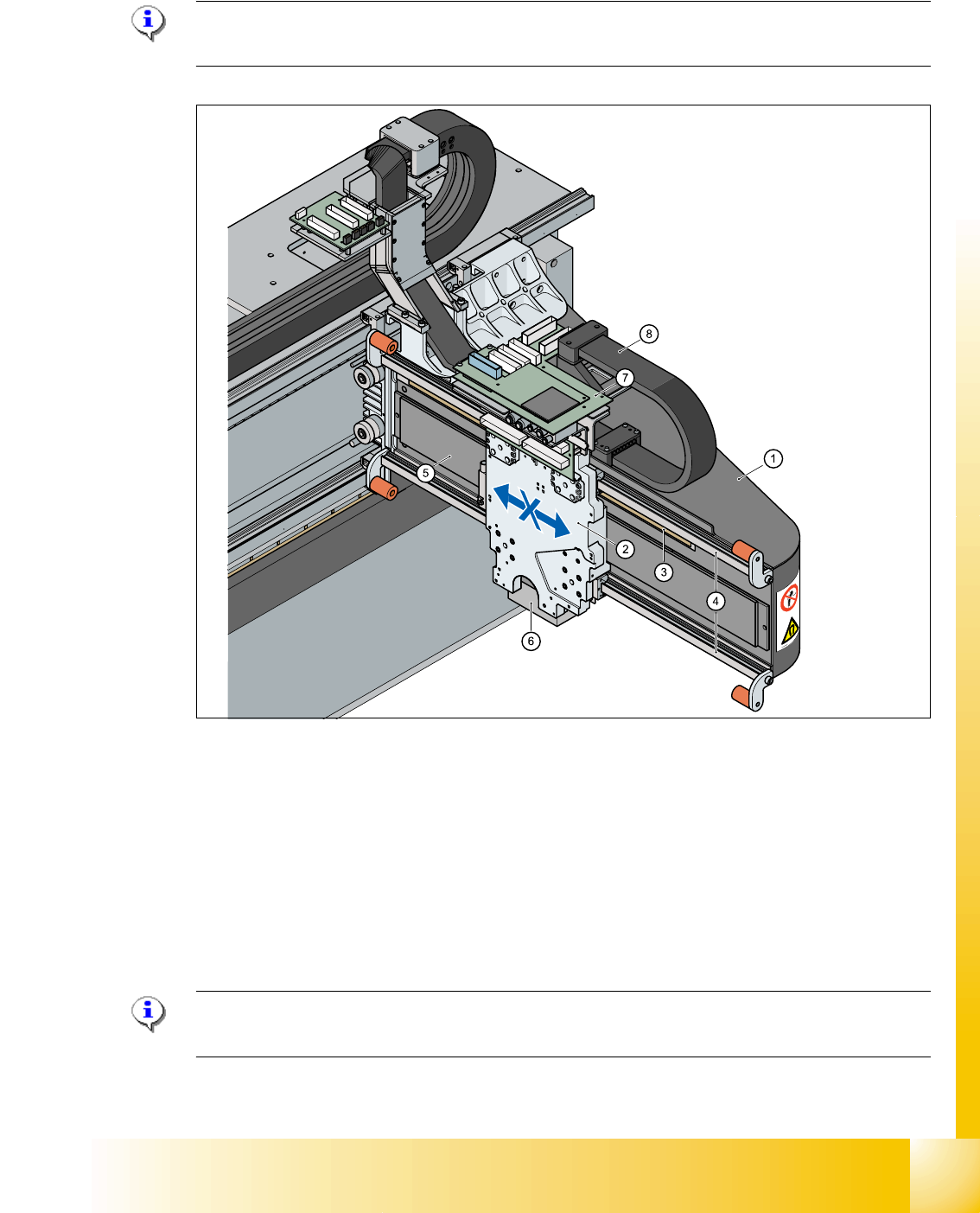 8

7

1

5

X

2

3

4

6