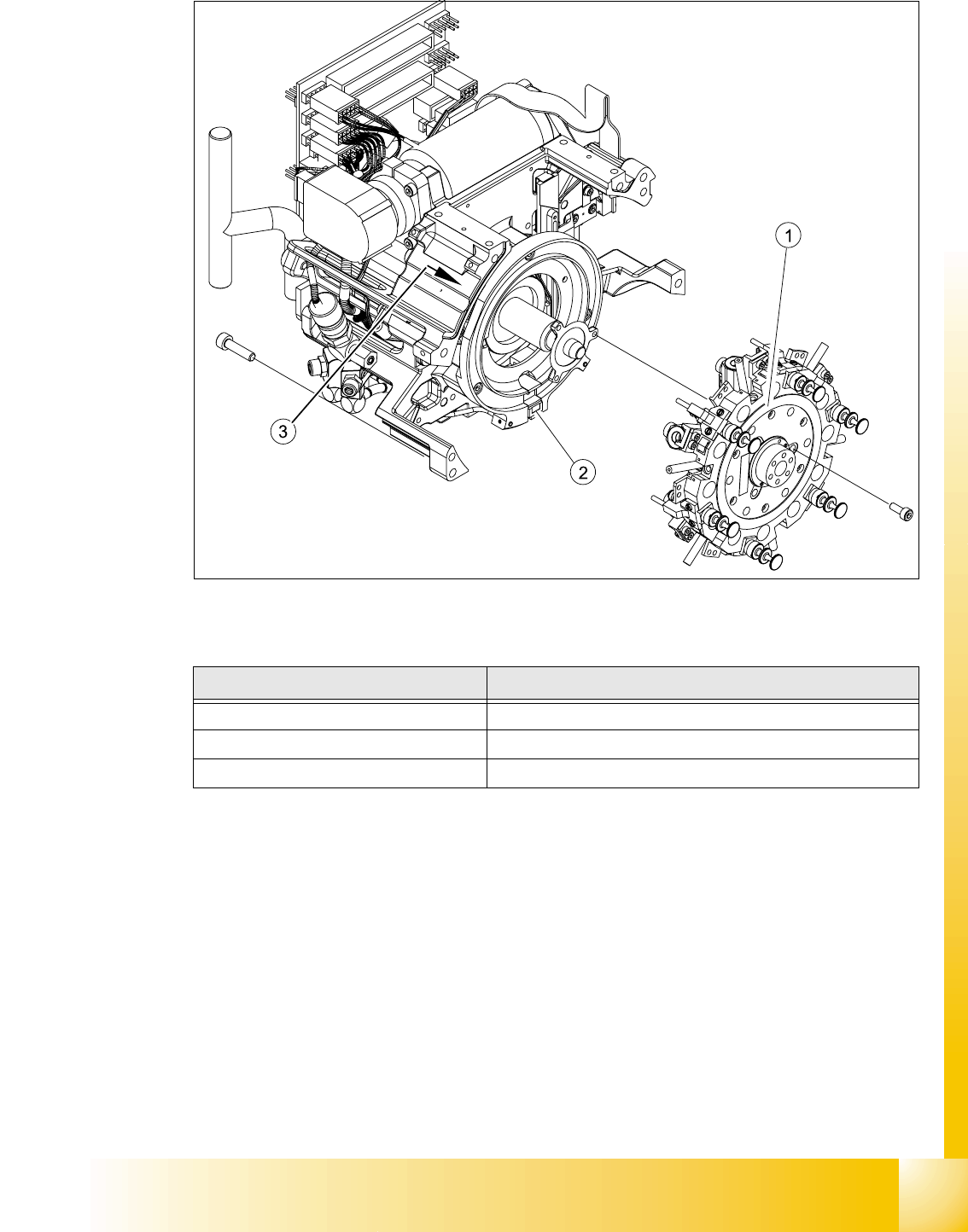 1

2

3