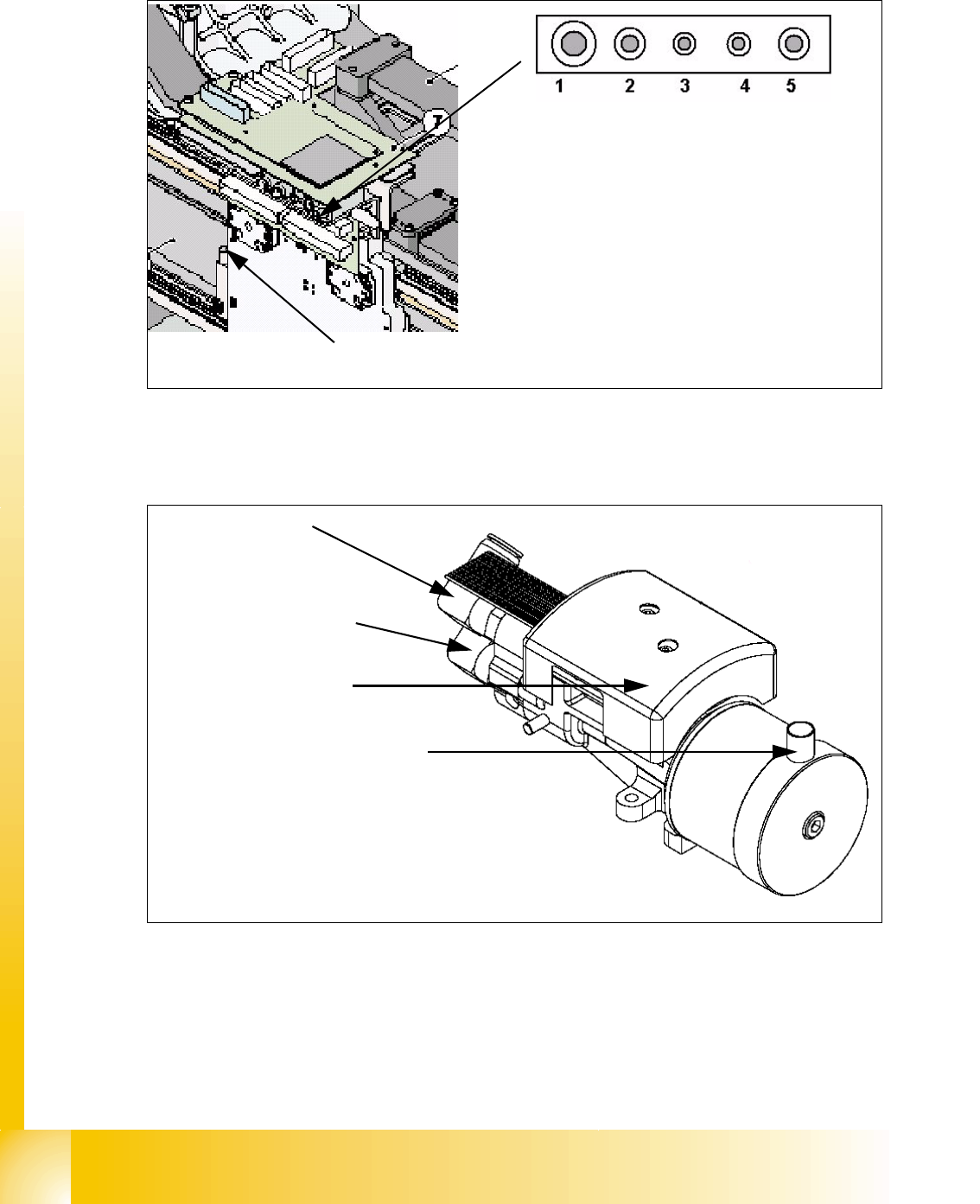 1 2 3 4 5