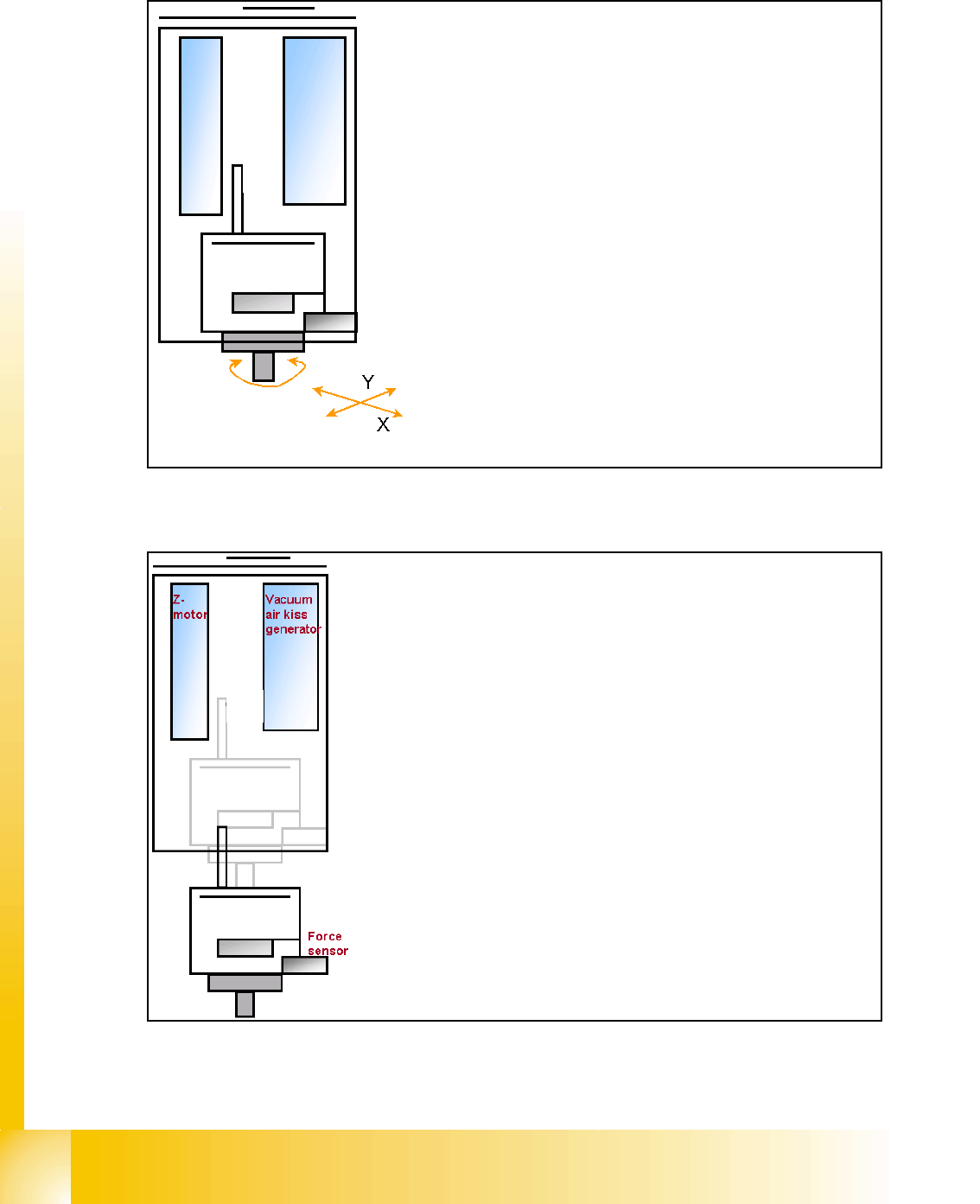 Y
X

Z-motor
Vacuum air kiss generator
Force sensor