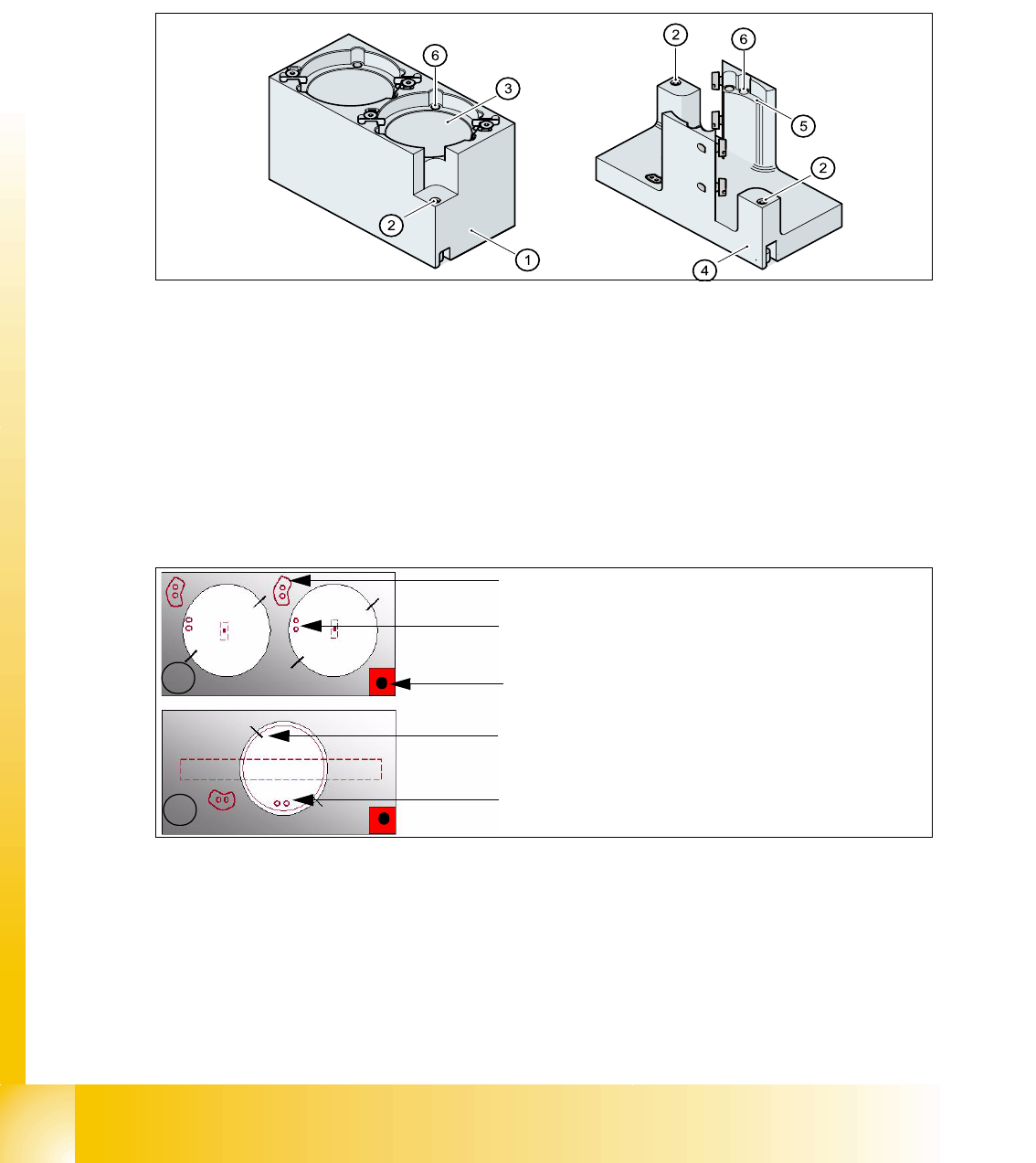 6
3
2
1
2
6
5
2
4