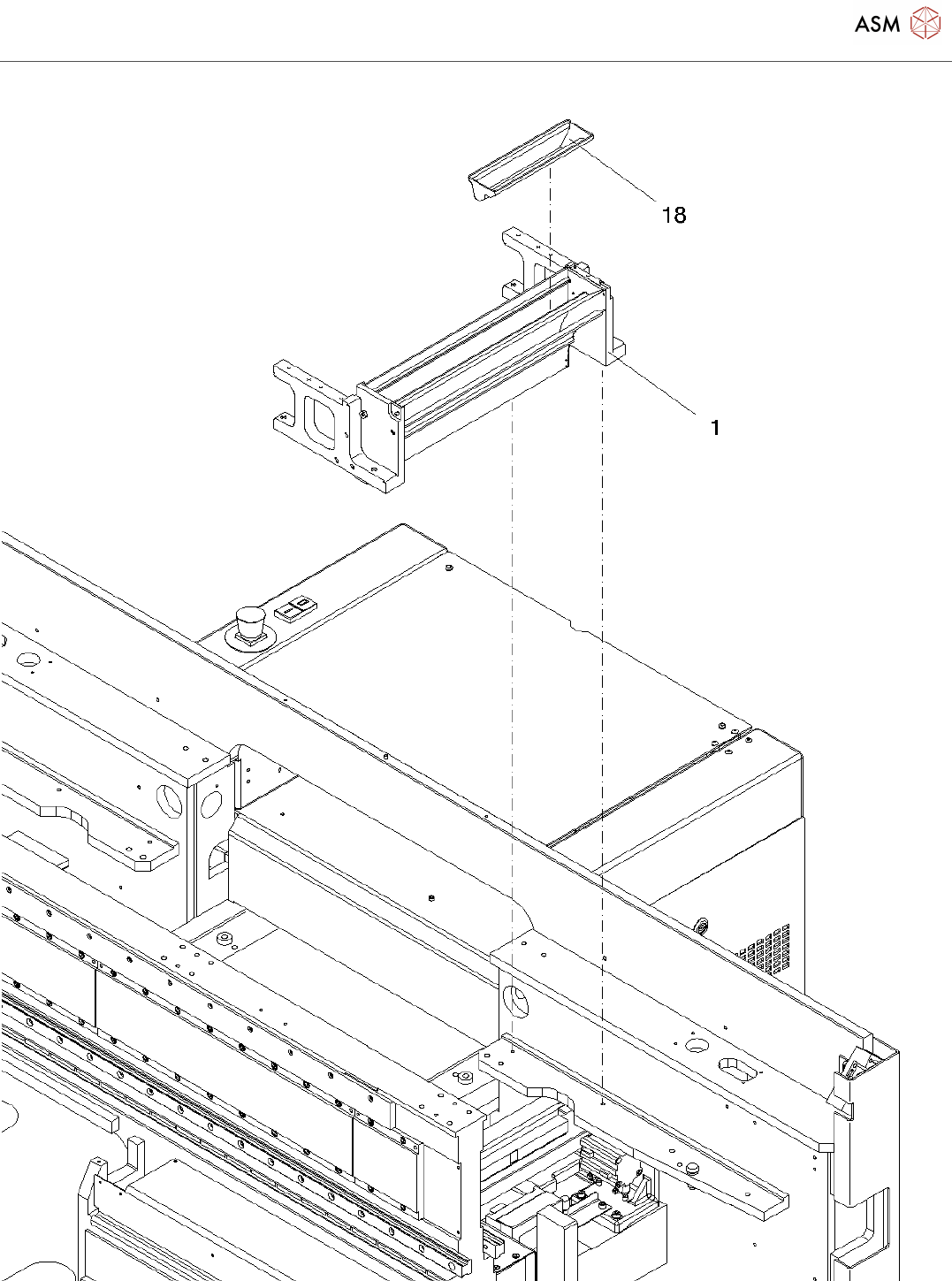 ASM

18

1