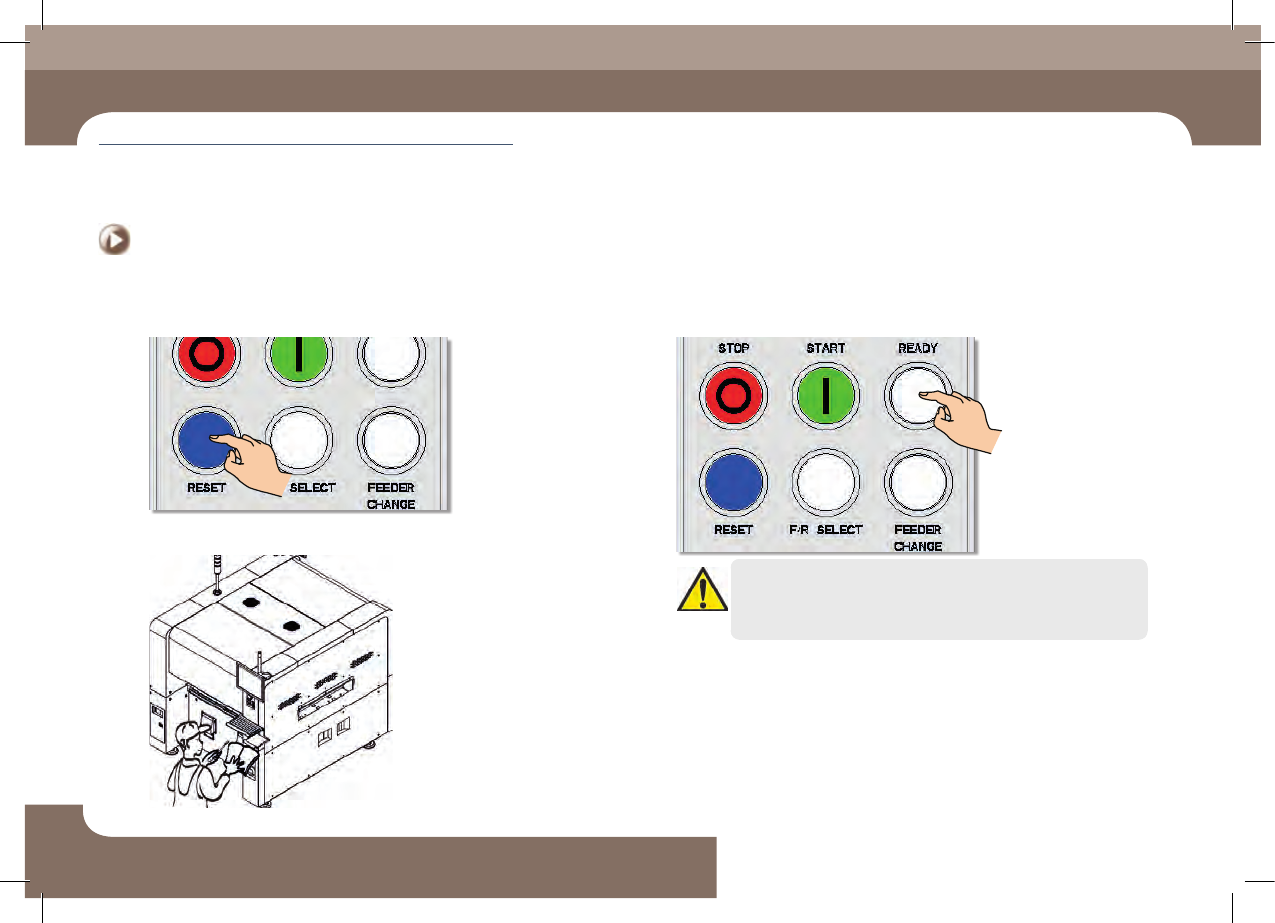 RESET

SELECT

FEEDER CHANGE

STOP

START

READY

RESET

F/R SELECT

FEEDER CHANGE