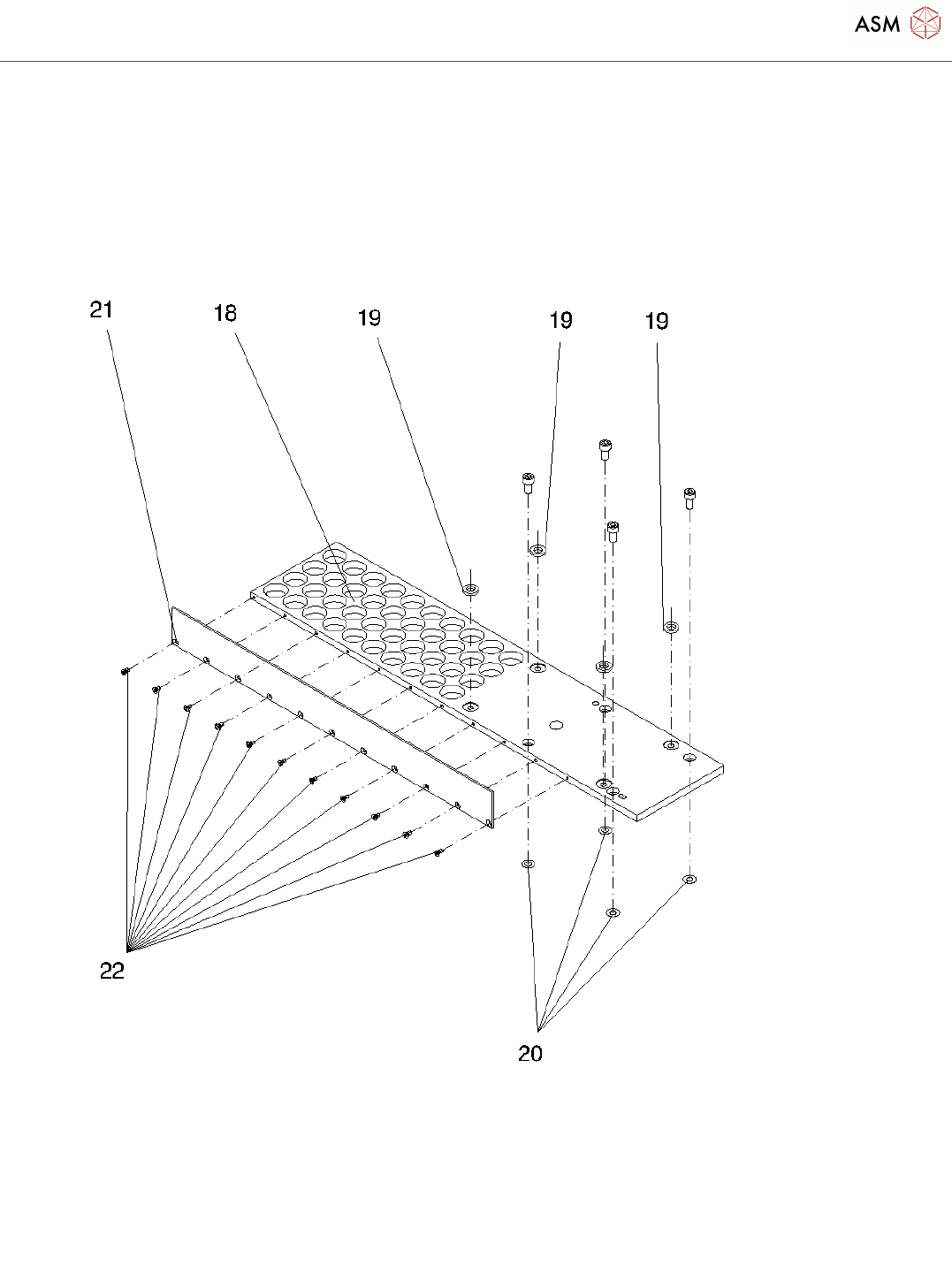 ASM

21
18
19
19
19

22

20