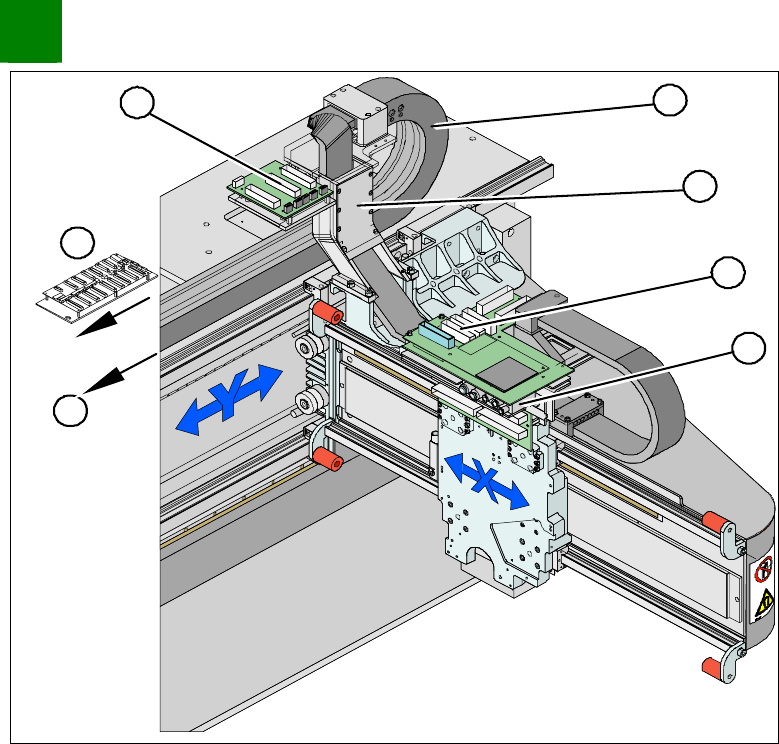 Y

X