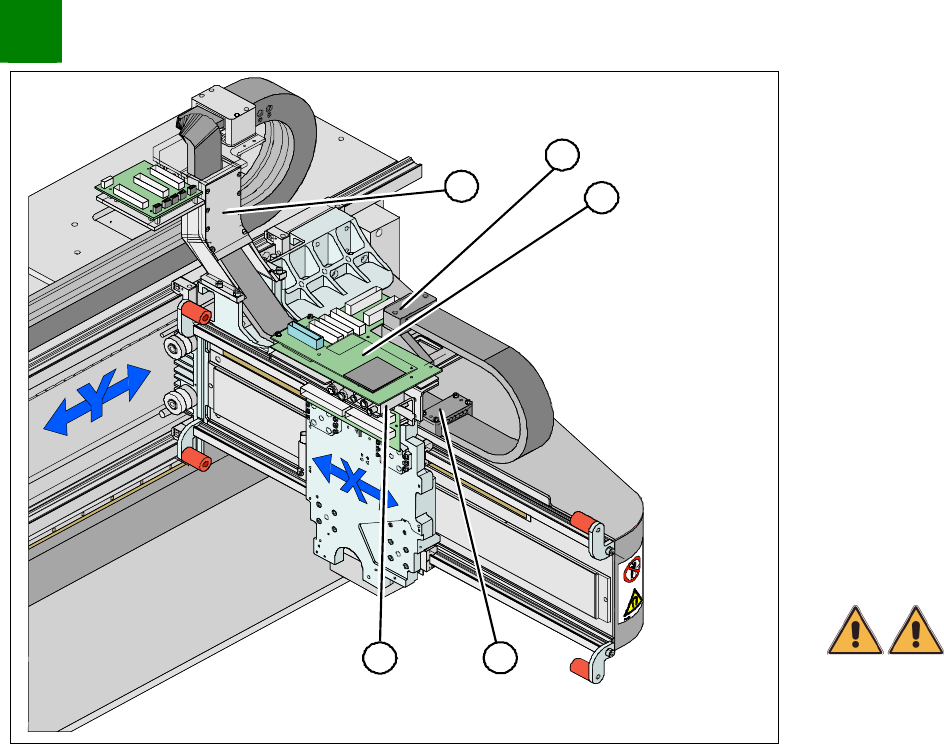 Y

X