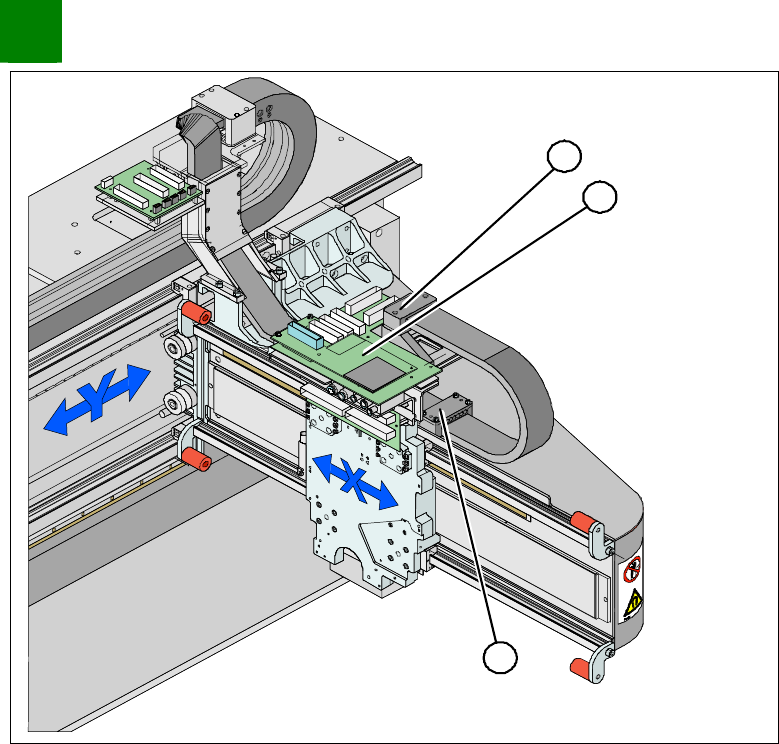 Y

X